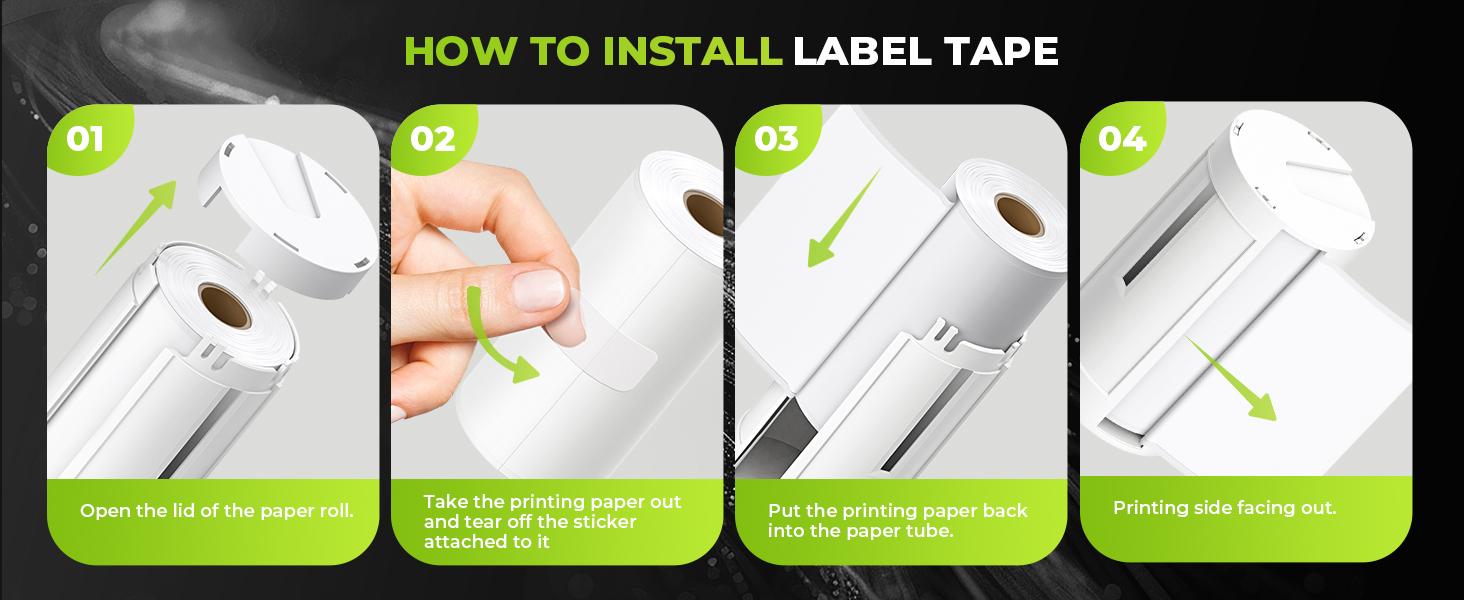 HOW TO INSTALL LABEL TAPE

01

Open the lid of the paper roll.

02

Take the printing paper out and tear off the sticker attached to it

03

Put the printing paper back into the paper tube.

04

Printing side facing out.