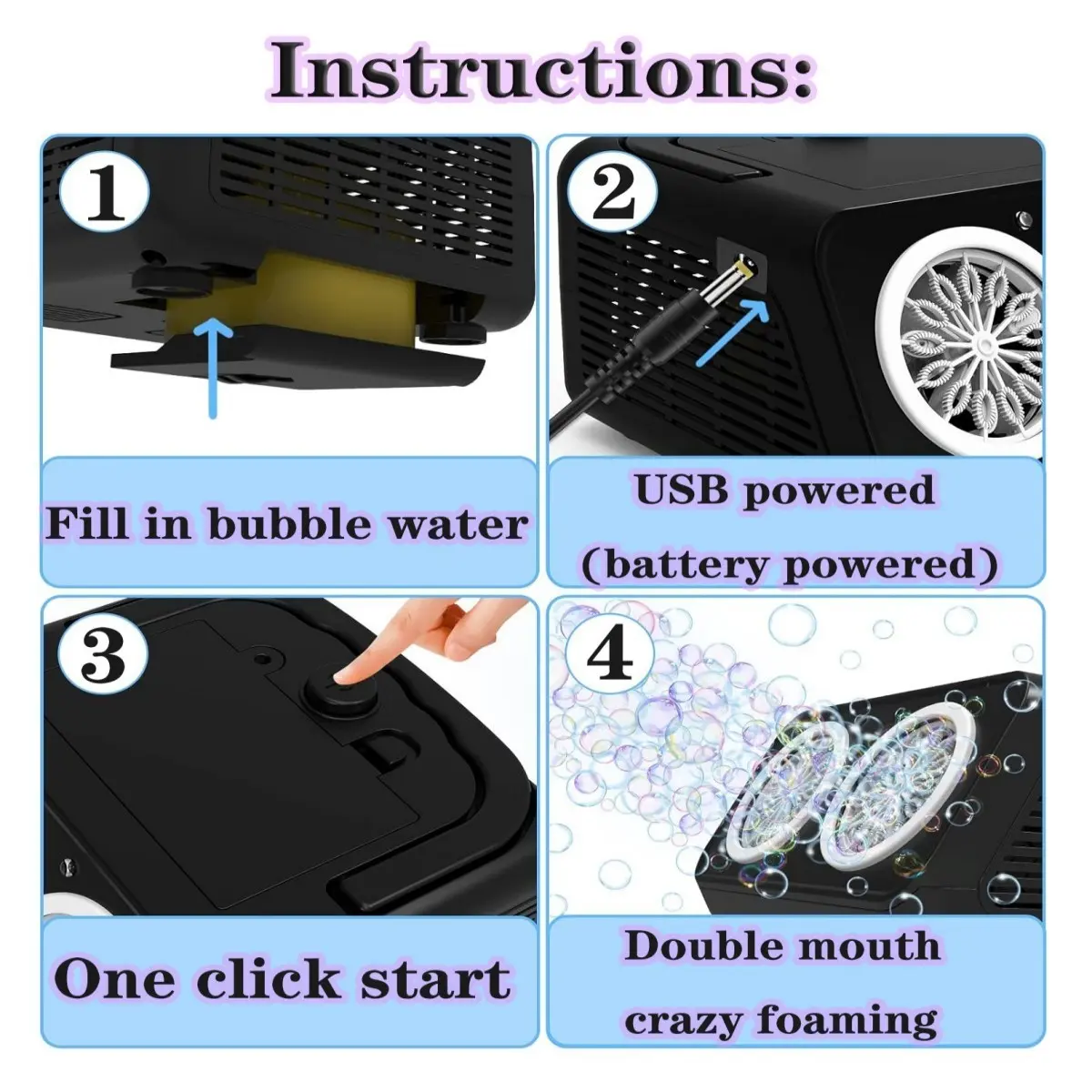 Instructions:

1

Fill in bubble water

2

USB powered (battery powered)

3

One click start

4

Double mouth crazy foaming