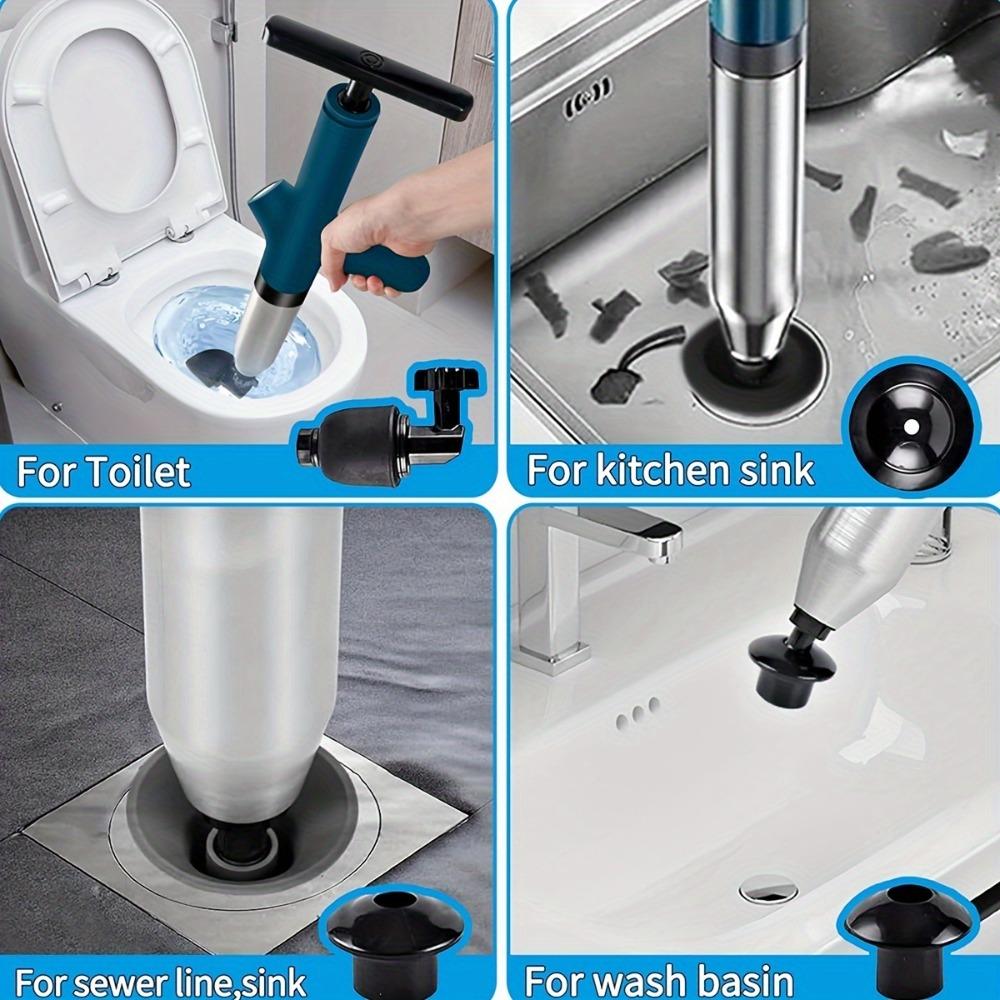 For Toilet

For kitchen sink

For sewer line,sink

For wash basin