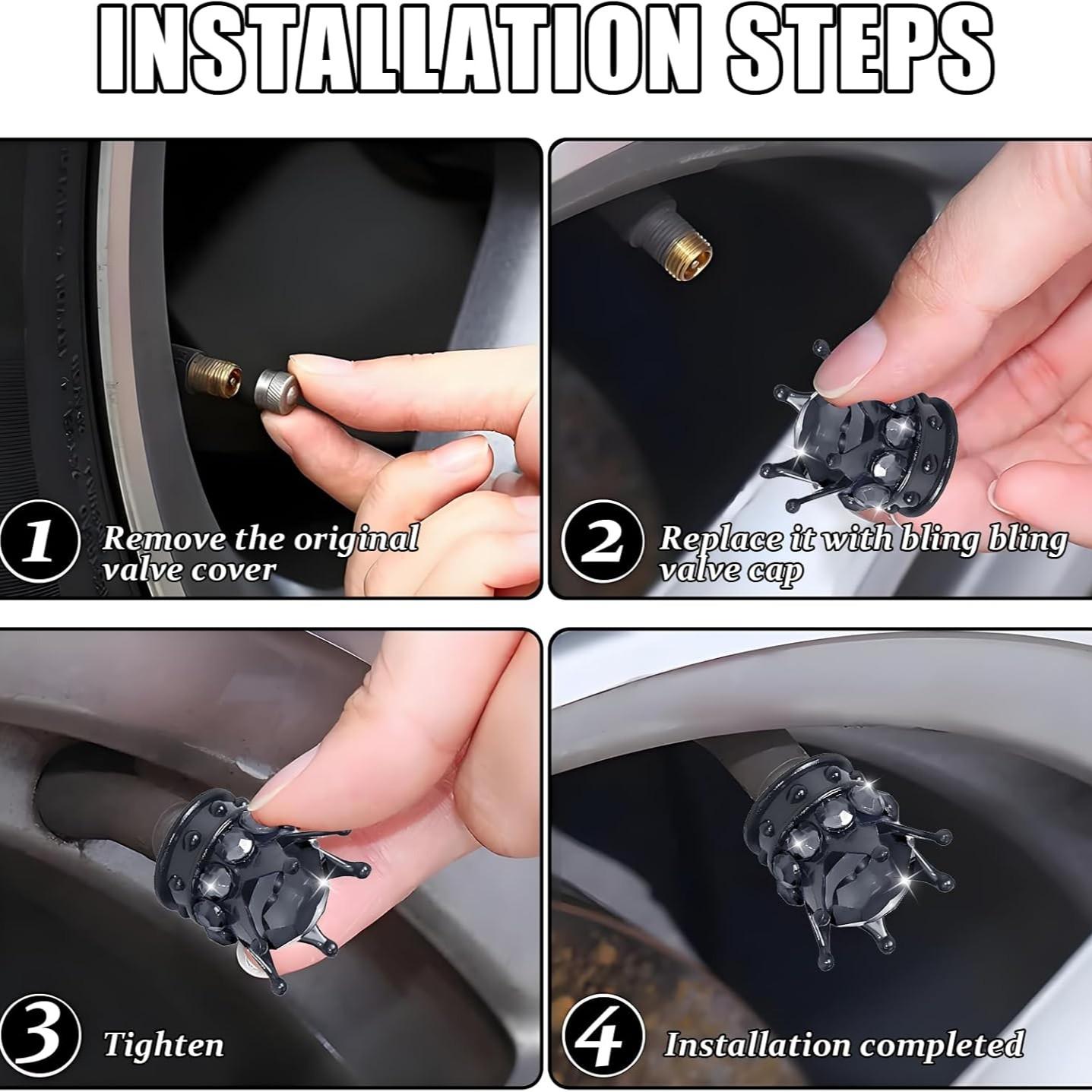 INSTALLATION STEPS

1 Remove the original valve cover

2 Replace it with bling bling valve cap

3 Tighten

4 Installation completed