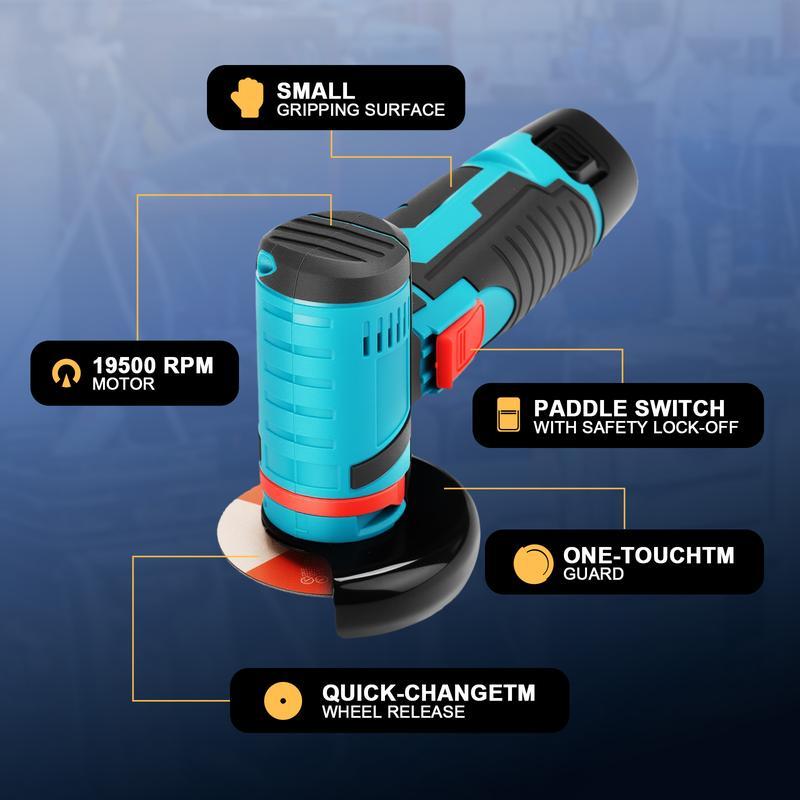 SMALL
GRIPPING SURFACE

19500 RPM
MOTOR

PADDLE SWITCH
WITH SAFETY LOCK-OFF

ONE-TOUCHTM
GUARD

QUICK-CHANGETM
WHEEL RELEASE