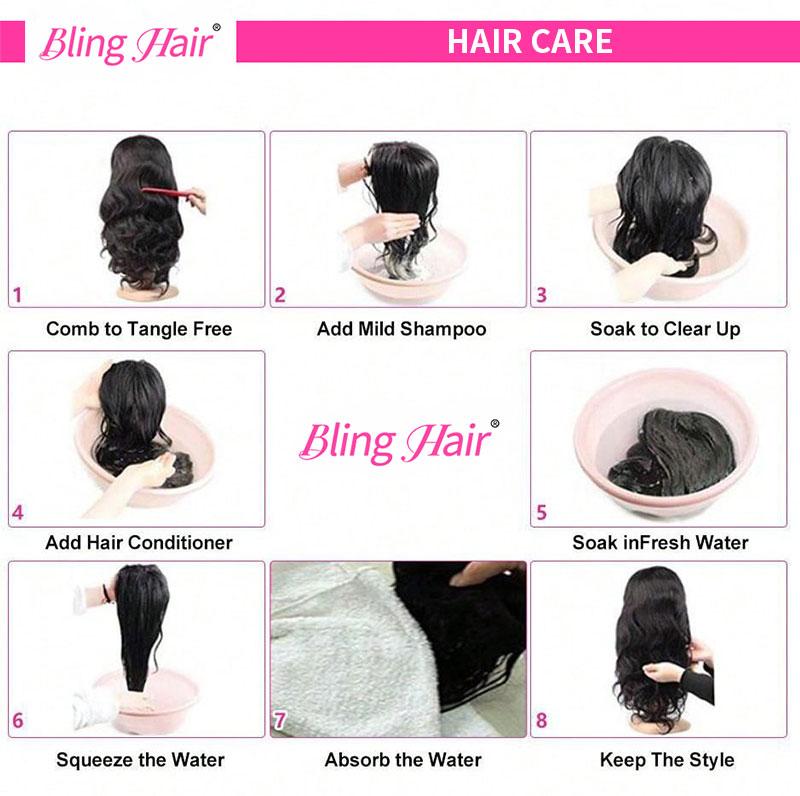 Bling Hair®

HAIR CARE

1
Comb to Tangle Free

2
Add Mild Shampoo

3
Soak to Clear Up

4
Add Hair Conditioner

Bling Hair®

5
Soak inFresh Water

6
Squeeze the Water

7
Absorb the Water

8
Keep The Style