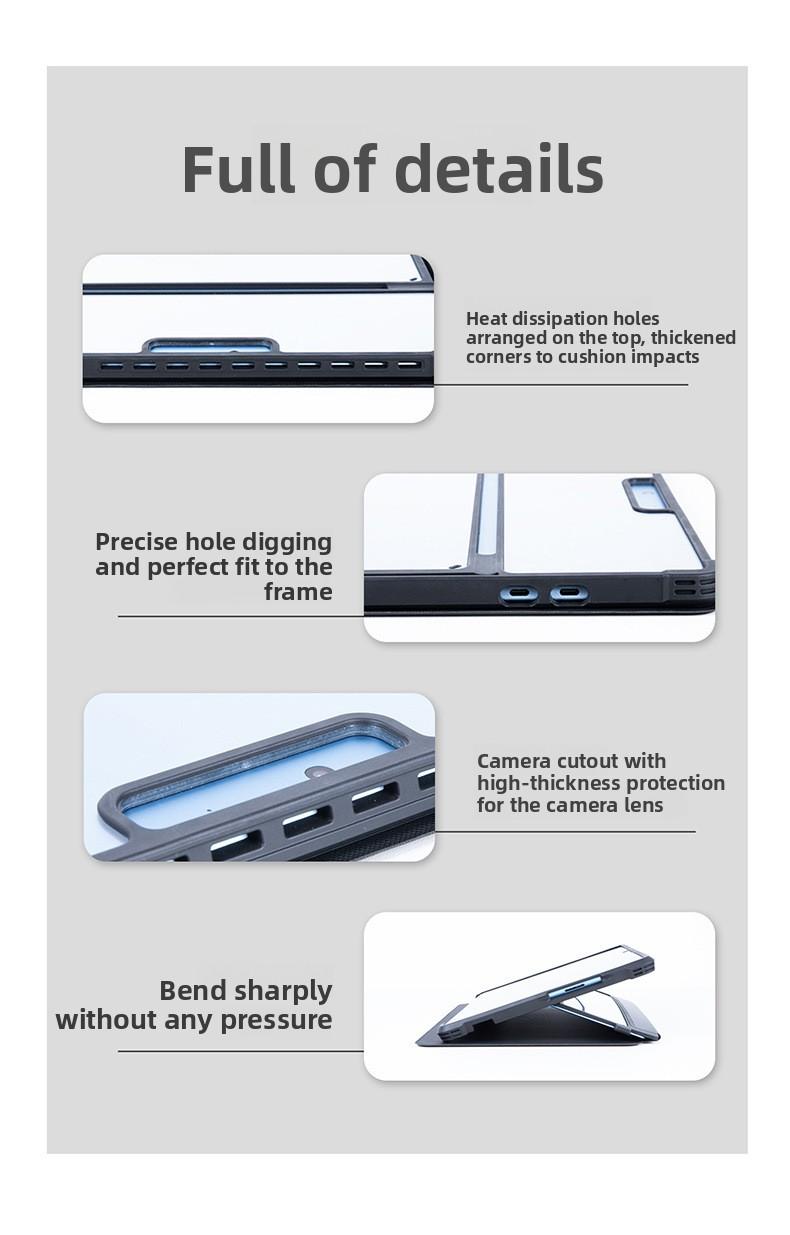 Full of details

Heat dissipation holes arranged on the top, thickened corners to cushion impacts

Precise hole digging and perfect fit to the frame

Camera cutout with high-thickness protection for the camera lens

Bend sharply without any pressure