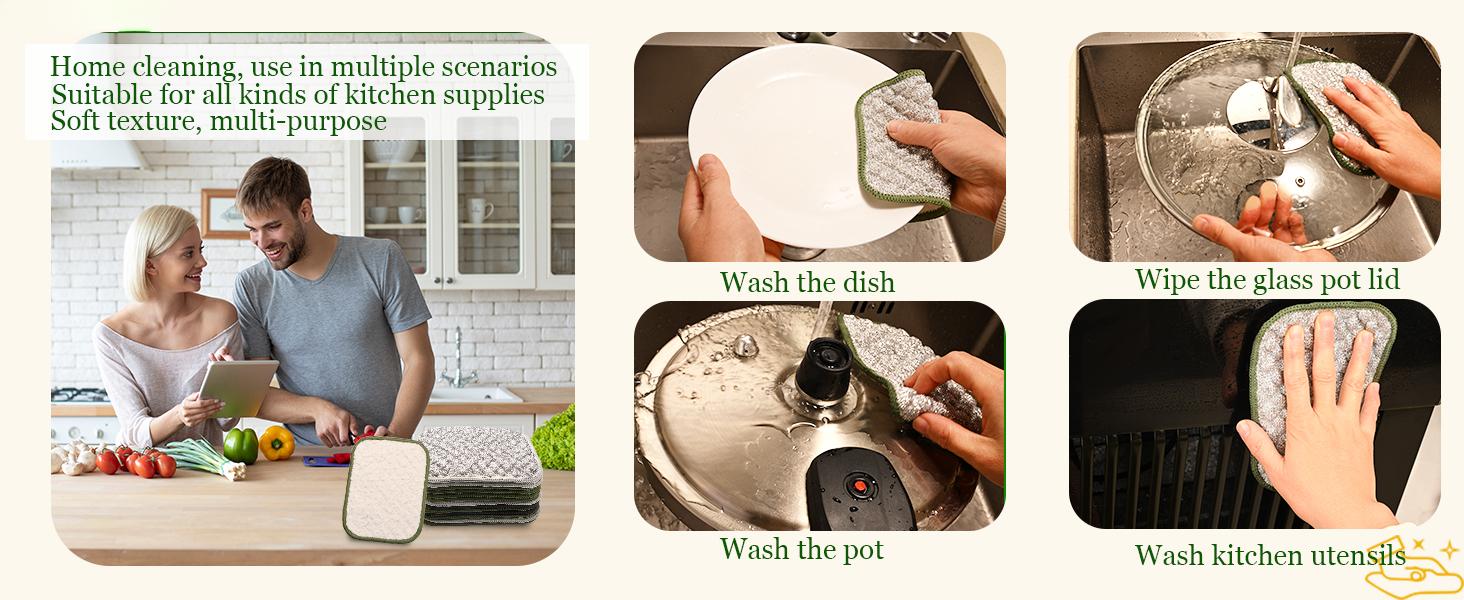 Home cleaning, use in multiple scenarios
Suitable for all kinds of kitchen supplies
Soft texture, multi-purpose

Wash the dish

Wipe the glass pot lid

Wash the pot

Wash kitchen utensils