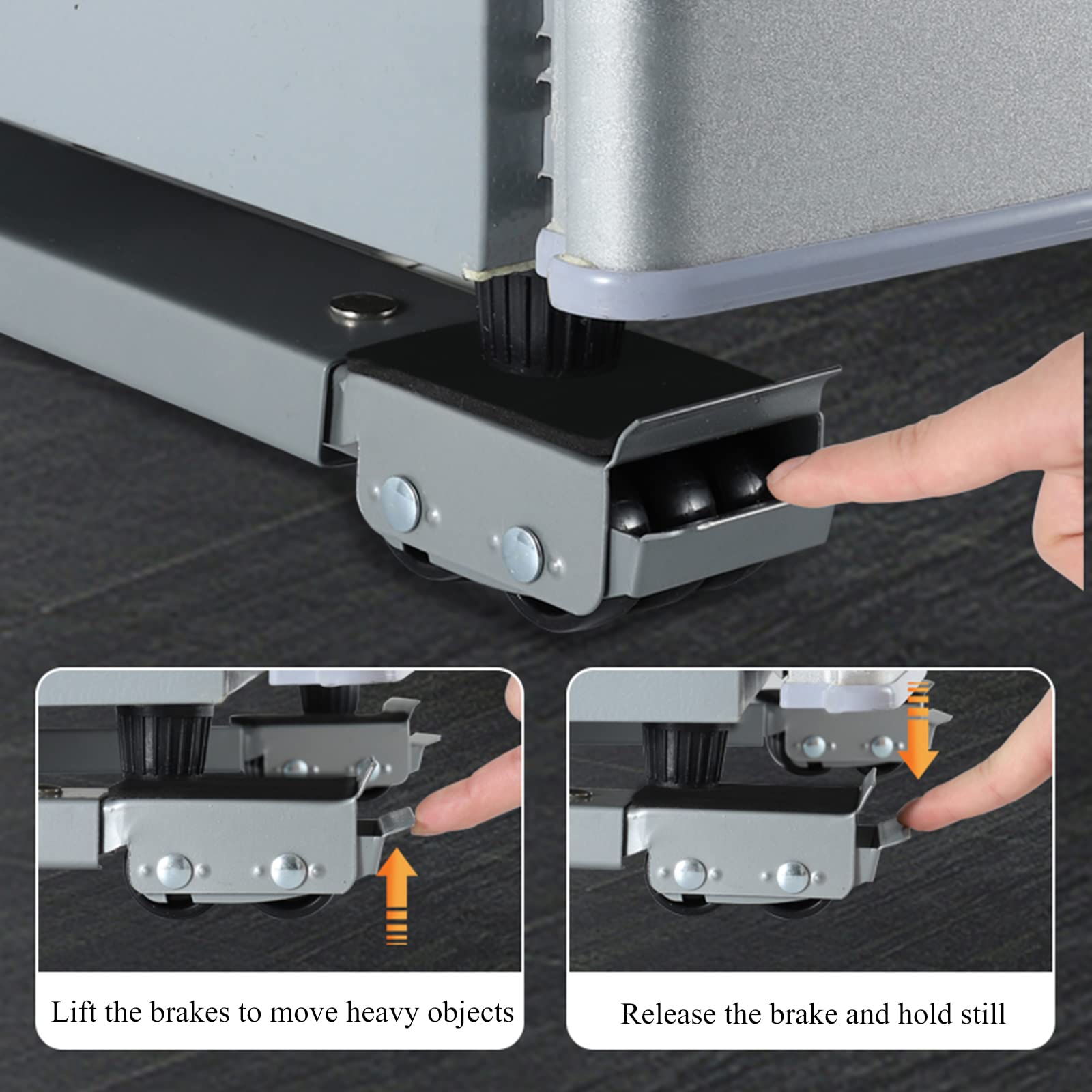 Lift the brakes to move heavy objects

Release the brake and hold still