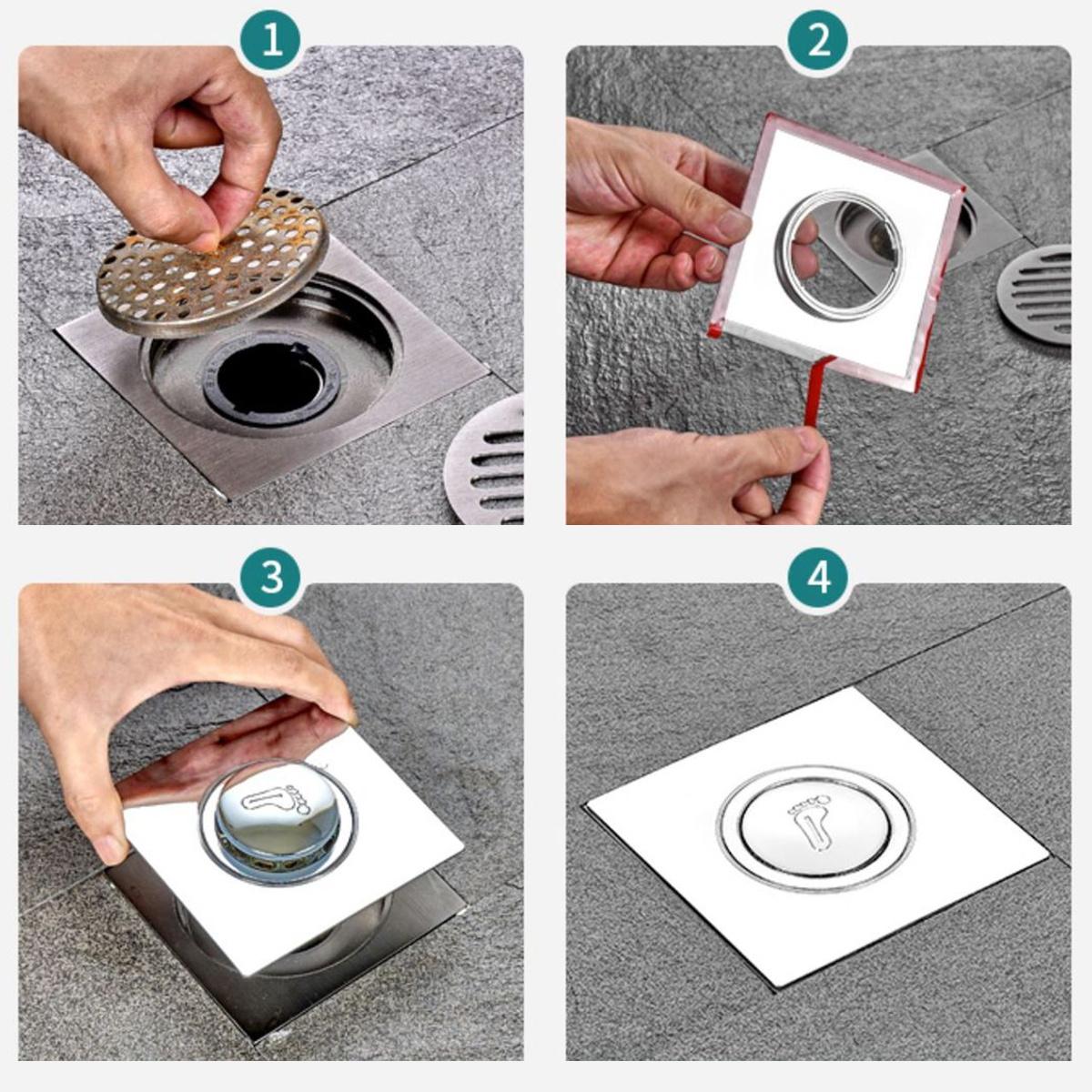 1

2

3

4