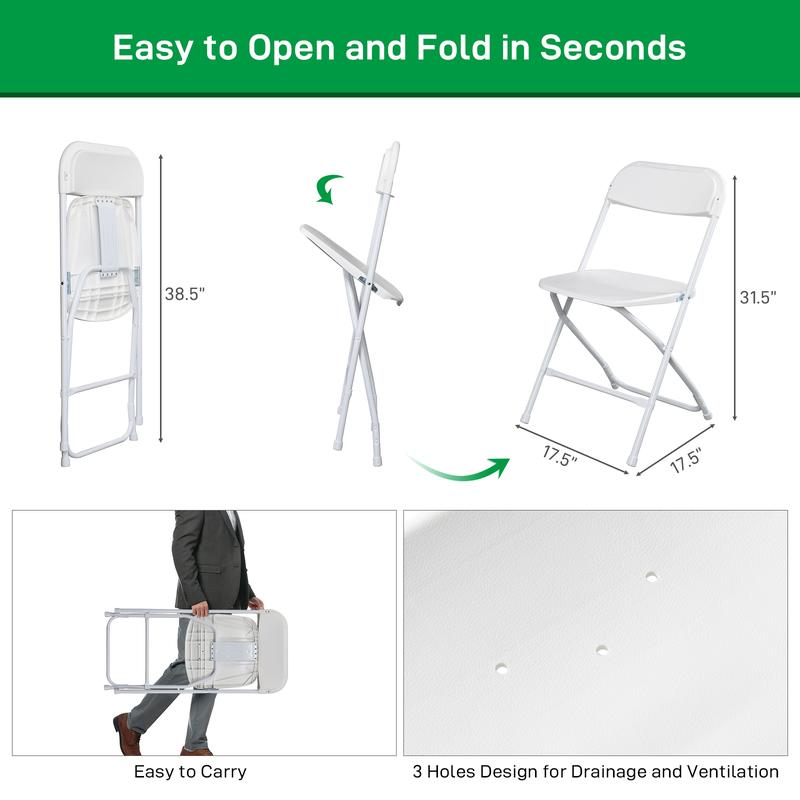 Easy to Open and Fold in Seconds

38.5"

31.5"

17.5"

17.5"

Easy to Carry

3 Holes Design for Drainage and Ventilation