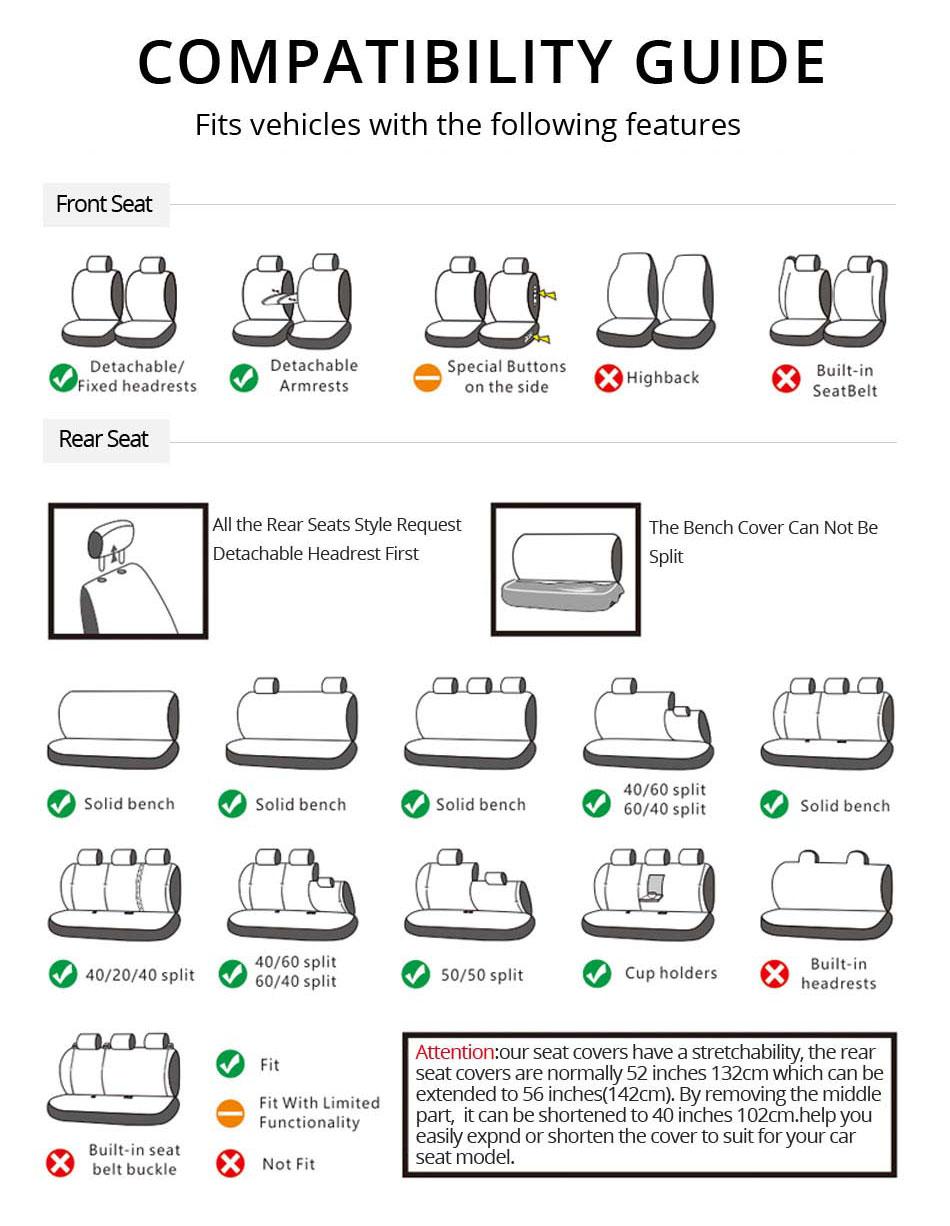 COMPATIBILITY GUIDE

Fits vehicles with the following features

Front Seat

Detachable/ Fixed headrests

Detachable Armrests

Special Buttons on the side

Highback

Built-in SeatBelt

Rear Seat

All the Rear Seats Style Request Detachable Headrest First

The Bench Cover Can Not Be Split

Solid bench

Solid bench

Solid bench

40/60 split 60/40 split

Solid bench

40/20/40 split

40/60 split 60/40 split

50/50 split

Cup holders

Built-in headrests

Built-in seat belt buckle

Fit

Fit With Limited Functionality

Not Fit

Attention:our seat covers have a stretchability, the rear seat covers are normally 52 inches 132cm which can be extended to 56 inches(142cm). By removing the middle part, it can be shortened to 40 inches 102cm.help you easily expnd or shorten the cover to suit for your car seat model.