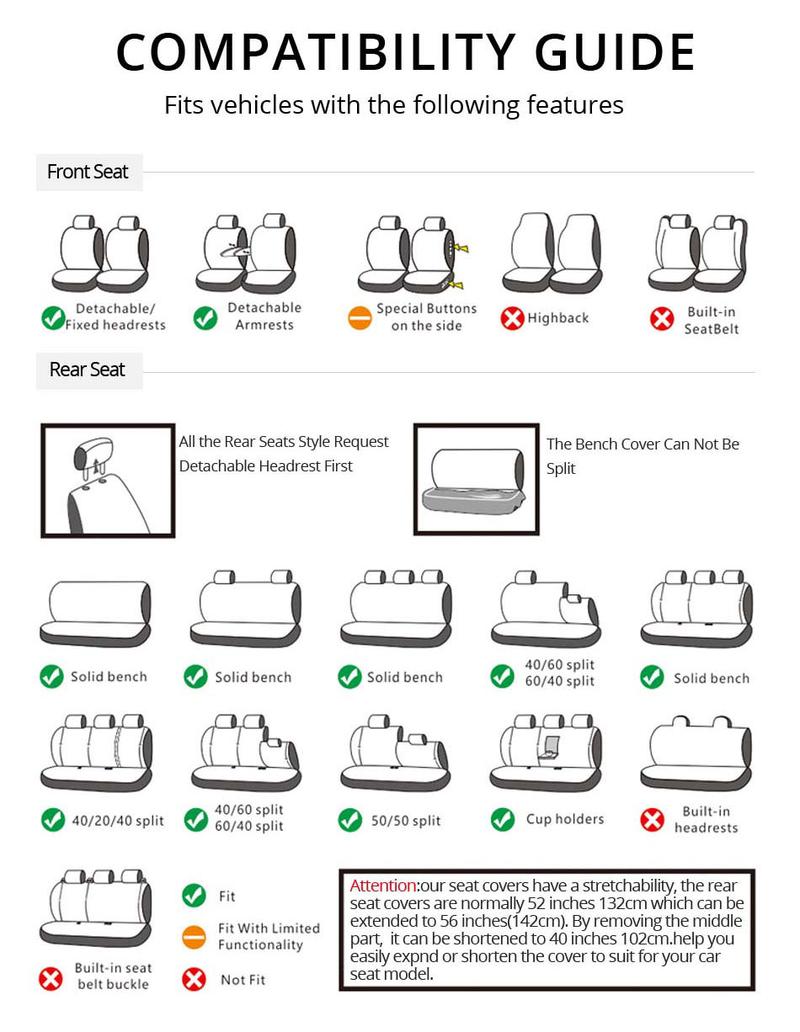 COMPATIBILITY GUIDE

Fits vehicles with the following features

Front Seat

Detachable/ Fixed headrests

Detachable Armrests

Special Buttons on the side

Highback

Built-in SeatBelt

Rear Seat

All the Rear Seats Style Request Detachable Headrest First

The Bench Cover Can Not Be Split

Solid bench

Solid bench

Solid bench

40/60 split 60/40 split

Solid bench

40/20/40 split

40/60 split 60/40 split

50/50 split

Cup holders

Built-in headrests

Built-in seat belt buckle

Fit

Fit With Limited Functionality

Not Fit

Attention:our seat covers have a stretchability, the rear seat covers are normally 52 inches 132cm which can be extended to 56 inches(142cm). By removing the middle part, it can be shortened to 40 inches 102cm.help you easily expnd or shorten the cover to suit for your car seat model.