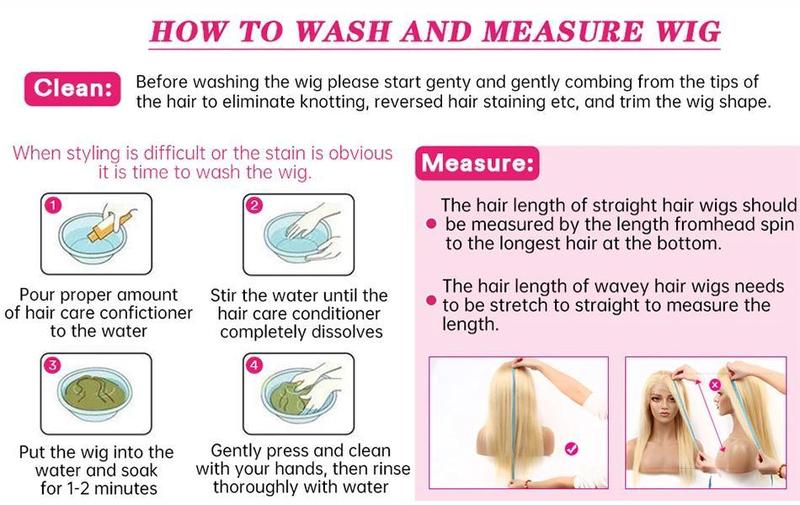 HOW TO WASH AND MEASURE WIG

Clean: Before washing the wig please start genty and gently combing from the tips of the hair to eliminate knotting, reversed hair staining etc, and trim the wig shape.

When styling is difficult or the stain is obvious it is time to wash the wig.

1

Pour proper amount of hair care confictioner to the water

2

Stir the water until the hair care conditioner completely dissolves

3

Put the wig into the water and soak for 1-2 minutes

4

Gently press and clean with your hands, then rinse thoroughly with water

Measure:

The hair length of straight hair wigs should be measured by the length fromhead spin to the longest hair at the bottom.

The hair length of wavey hair wigs needs to be stretch to straight to measure the length.