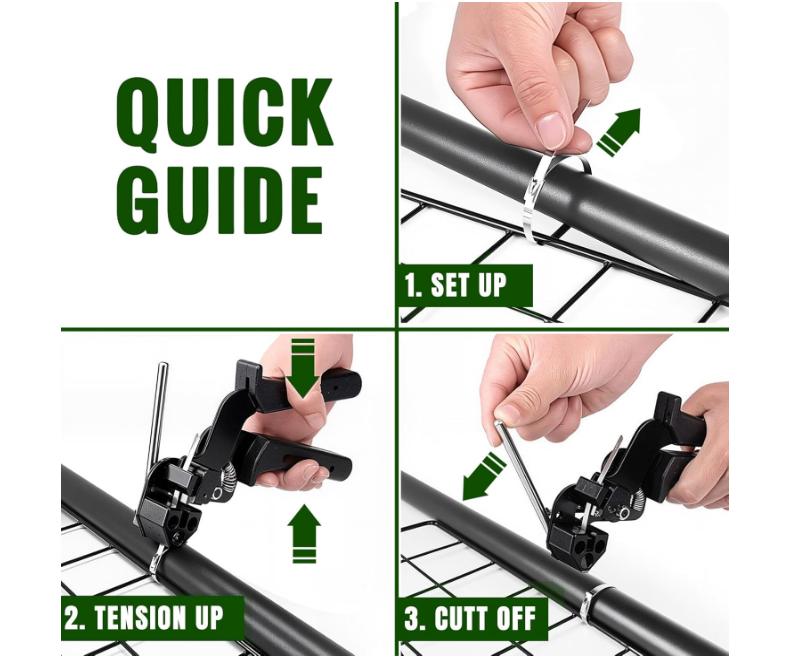 QUICK GUIDE

1. SET UP

2. TENSION UP

3. CUTT OFF