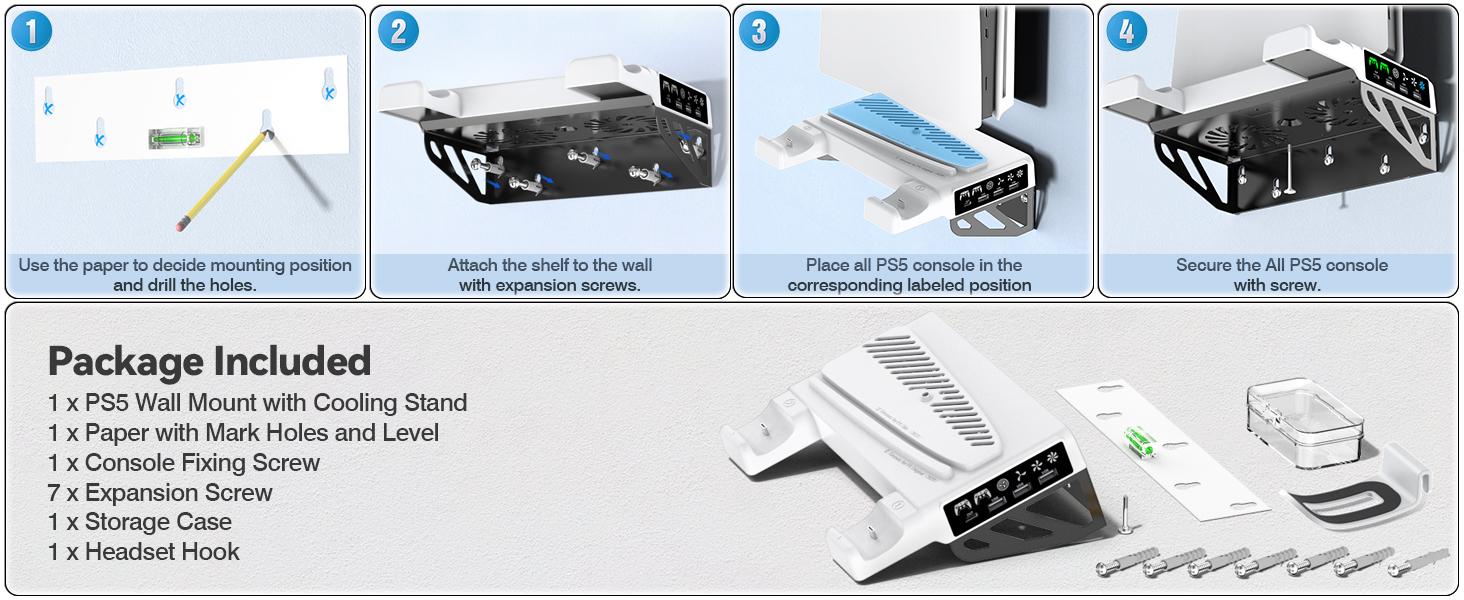 1

Use the paper to decide mounting position and drill the holes.

2

Attach the shelf to the wall with expansion screws.

3

Place all PS5 console in the corresponding labeled position

4

Secure the All PS5 console with screw.

Package Included
1 x PS5 Wall Mount with Cooling Stand
1 x Paper with Mark Holes and Level
1 x Console Fixing Screw
7 x Expansion Screw
1 x Storage Case
1 x Headset Hook