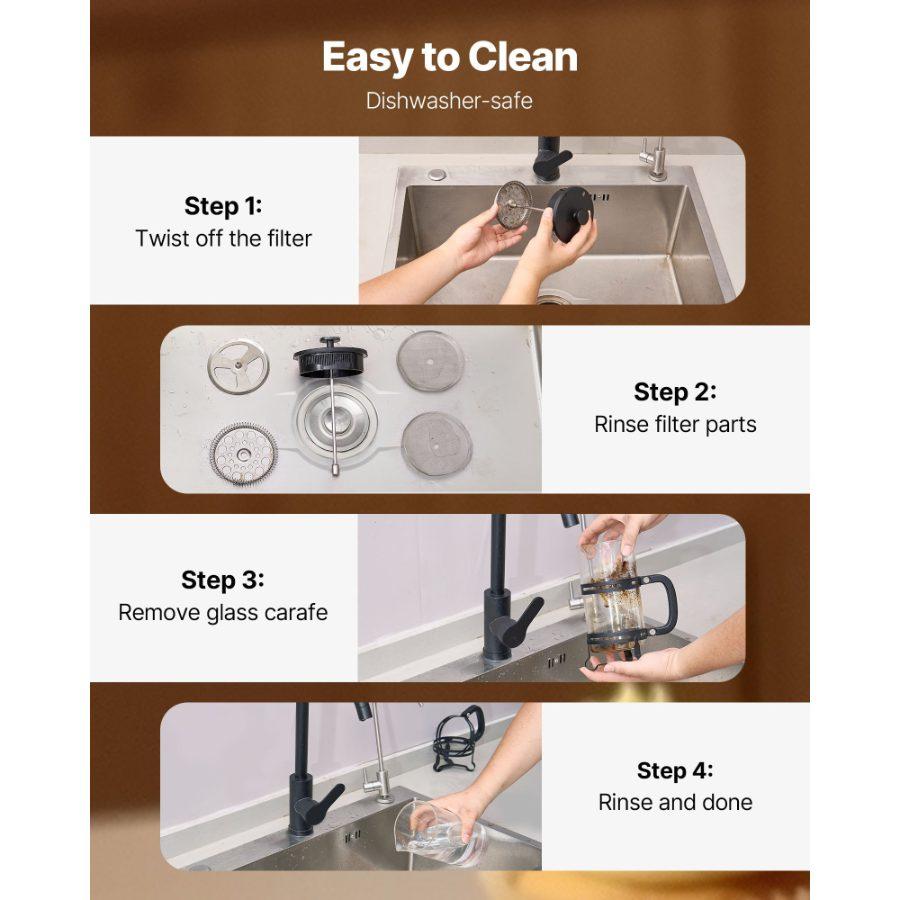 Easy to Clean

Dishwasher-safe

Step 1:
Twist off the filter

Step 2:
Rinse filter parts

Step 3:
Remove glass carafe

Step 4:
Rinse and done