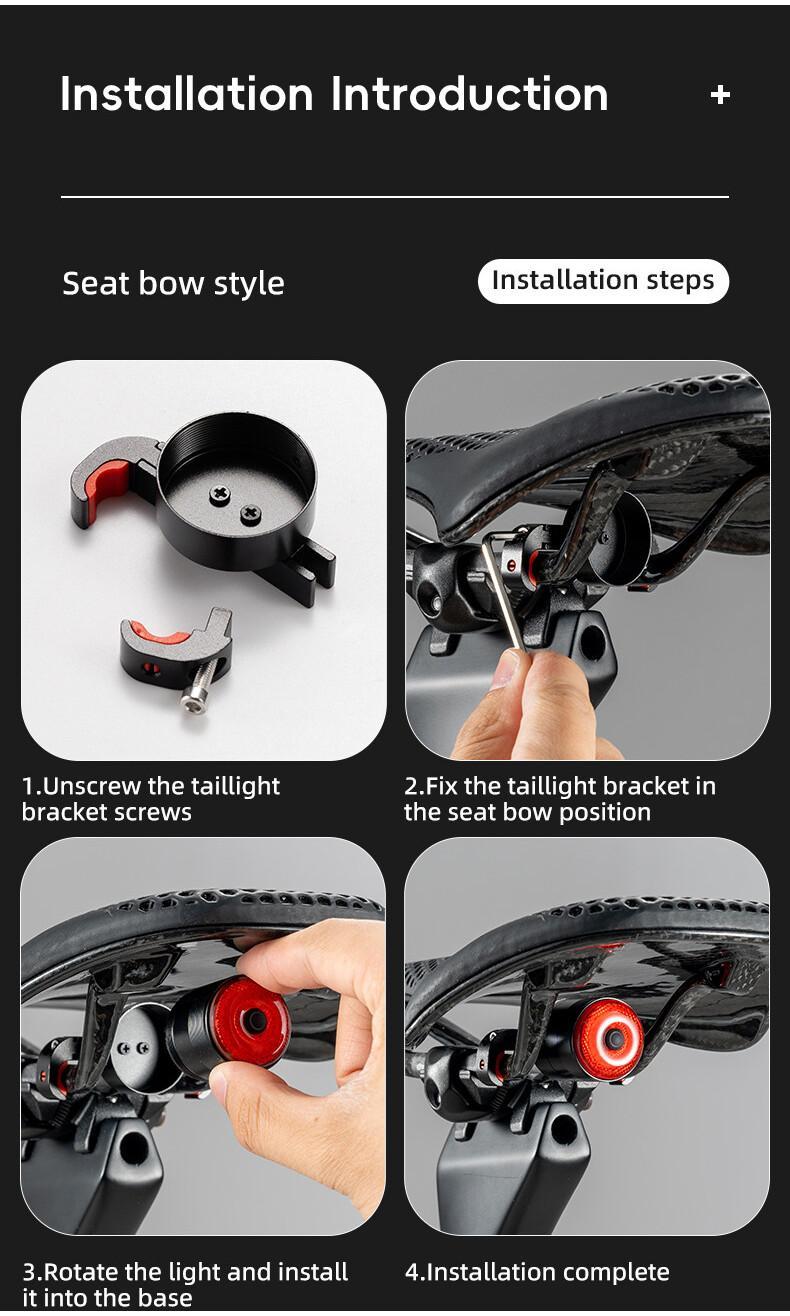 Installation Introduction +

Seat bow style

Installation steps

1.Unscrew the taillight bracket screws

2.Fix the taillight bracket in the seat bow position

3.Rotate the light and install it into the base

4.Installation complete