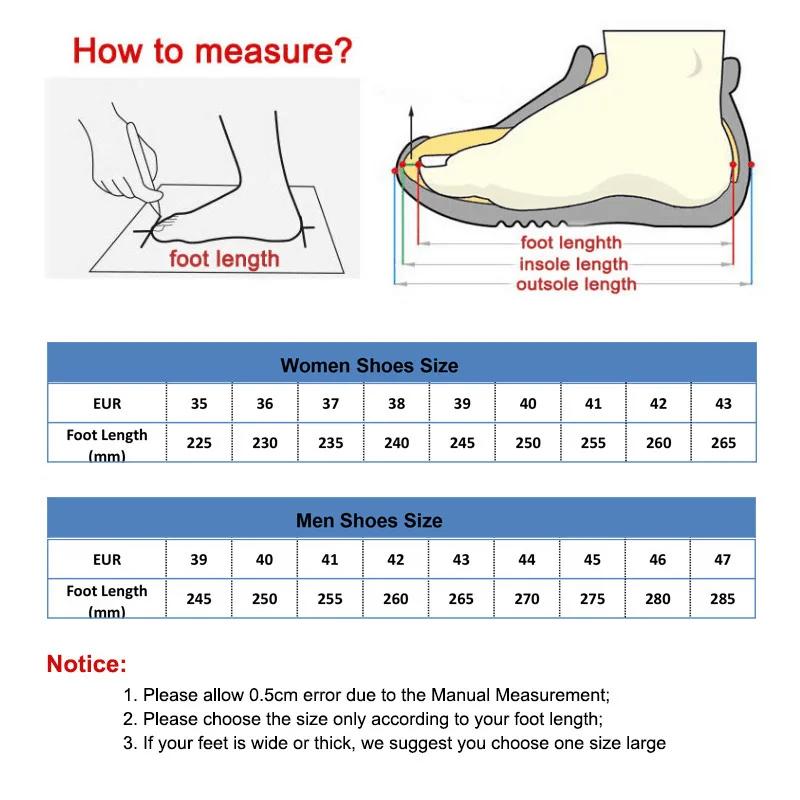 How to measure?

foot length

foot lenghth
insole length
outsole length

Women Shoes Size

| EUR | 35 | 36 | 37 | 38 | 39 | 40 | 41 | 42 | 43 |
|---|---|---|---|---|---|---|---|---|---|
| Foot Length (mm) | 225 | 230 | 235 | 240 | 245 | 250 | 255 | 260 | 265 |

Men Shoes Size

| EUR | 39 | 40 | 41 | 42 | 43 | 44 | 45 | 46 | 47 |
|---|---|---|---|---|---|---|---|---|---|
| Foot Length (mm) | 245 | 250 | 255 | 260 | 265 | 270 | 275 | 280 | 285 |

Notice:

1. Please allow 0.5cm error due to the Manual Measurement;
2. Please choose the size only according to your foot length;
3. If your feet is wide or thick, we suggest you choose one size large