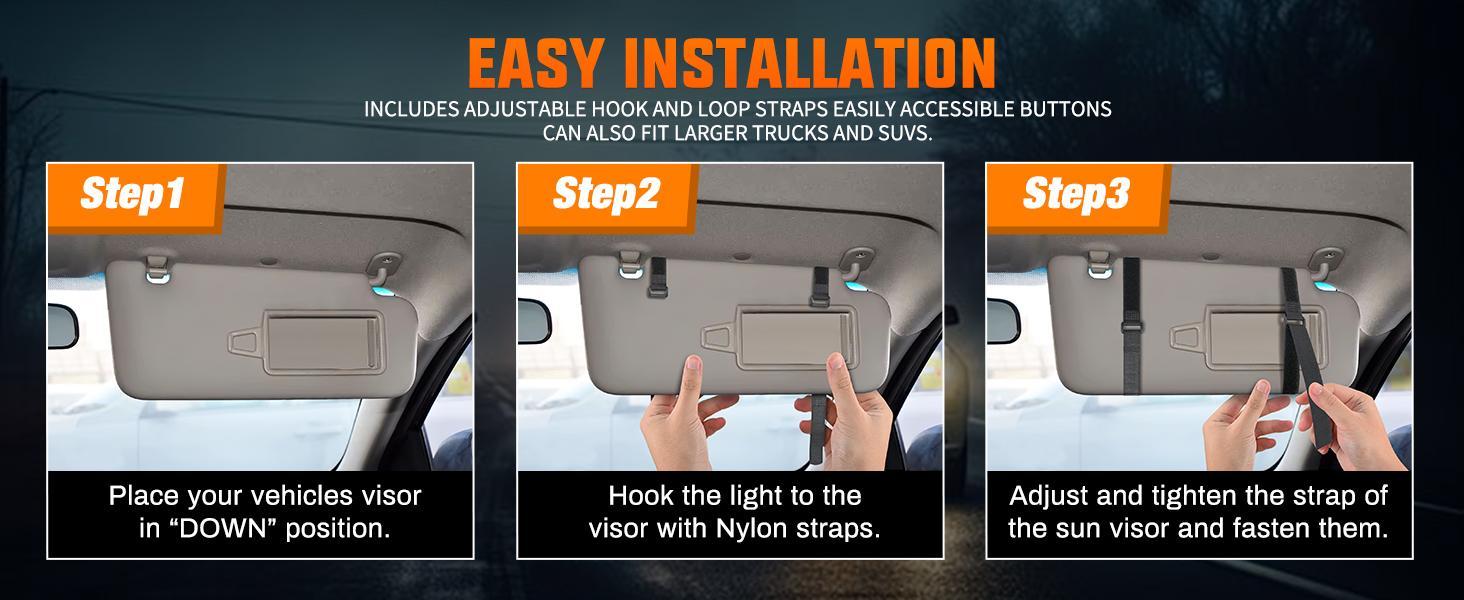 EASY INSTALLATION

INCLUDES ADJUSTABLE HOOK AND LOOP STRAPS EASILY ACCESSIBLE BUTTONS CAN ALSO FIT LARGER TRUCKS AND SUVS.

Step1

Place your vehicles visor in “DOWN” position.

Step2

Hook the light to the visor with Nylon straps.

Step3

Adjust and tighten the strap of the sun visor and fasten them.