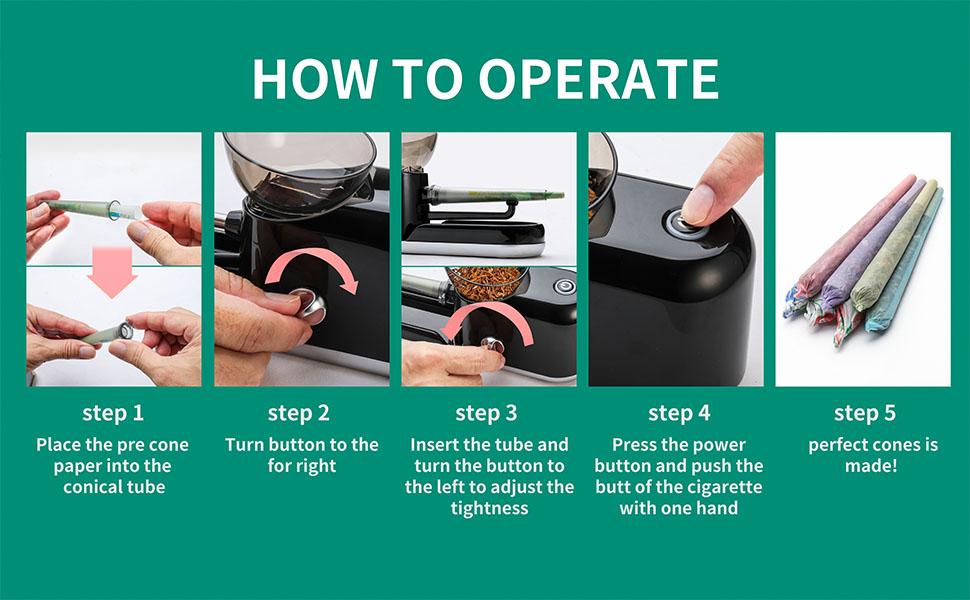 HOW TO OPERATE

step 1
Place the pre cone paper into the conical tube

step 2
Turn button to the for right

step 3
Insert the tube and turn the button to the left to adjust the tightness

step 4
Press the power button and push the butt of the cigarette with one hand

step 5
perfect cones is made!