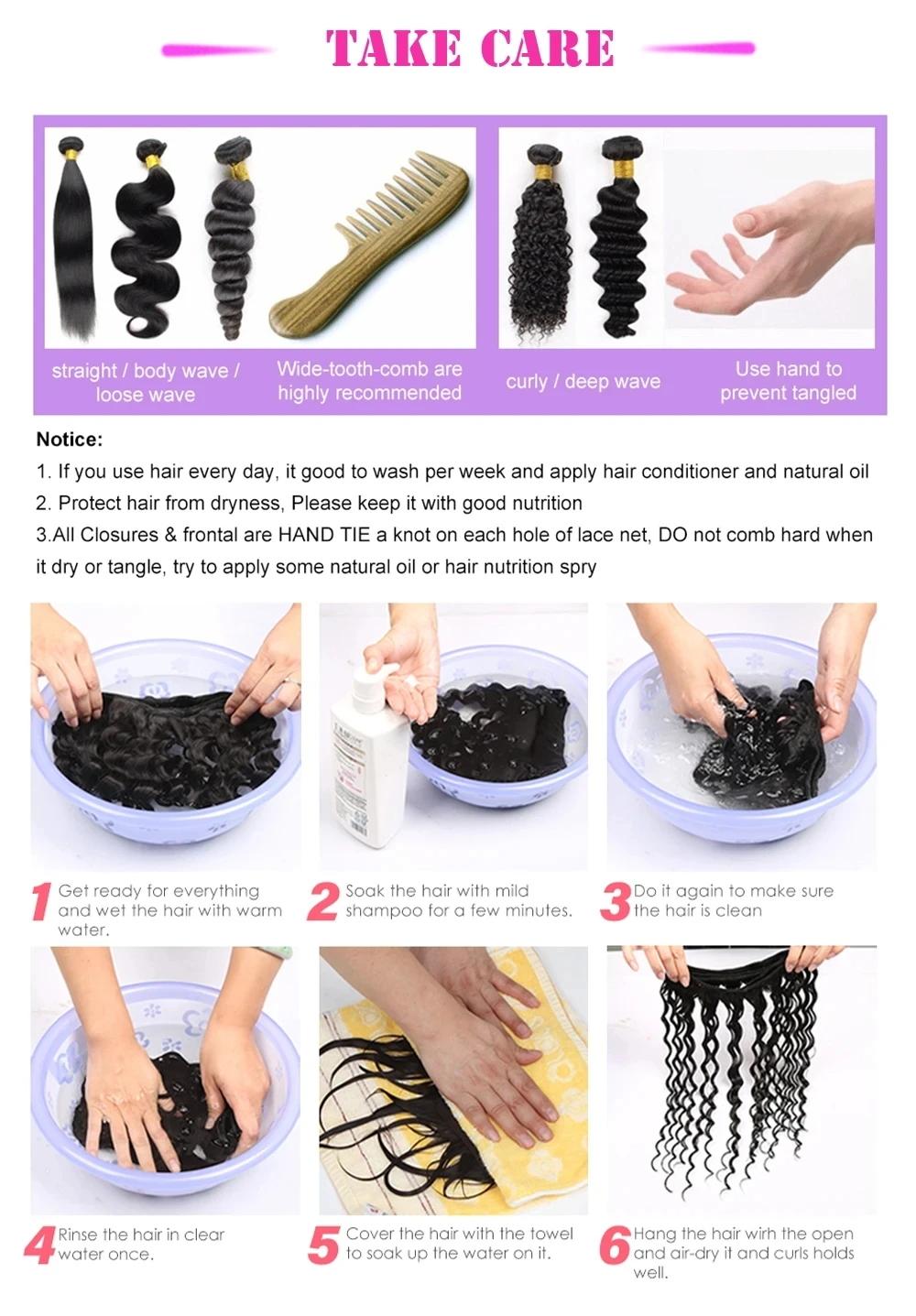 TAKE CARE

straight / body wave / loose wave

Wide-tooth-comb are highly recommended

curly / deep wave

Use hand to prevent tangled

Notice:
1. If you use hair every day, it good to wash per week and apply hair conditioner and natural oil
2. Protect hair from dryness, Please keep it with good nutrition
3.All Closures & frontal are HAND TIE a knot on each hole of lace net, DO not comb hard when it dry or tangle, try to apply some natural oil or hair nutrition spry

1 Get ready for everything and wet the hair with warm water.

2 Soak the hair with mild shampoo for a few minutes.

3 Do it again to make sure the hair is clean

4 Rinse the hair in clear water once.

5 Cover the hair with the towel to soak up the water on it.

6 Hang the hair wirh the open and air-dry it and curls holds well.