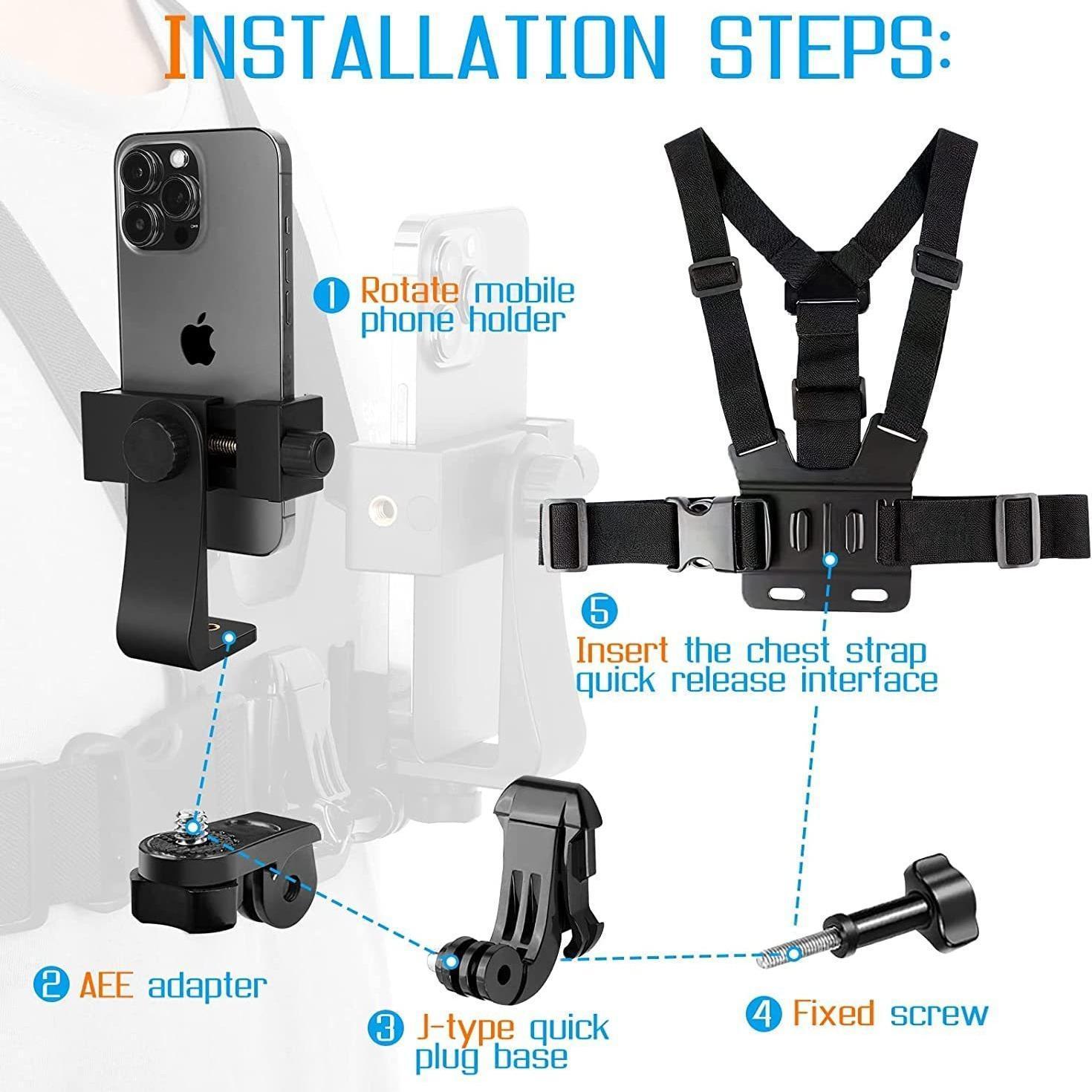 INSTALLATION STEPS:

1 Rotate mobile phone holder

5 Insert the chest strap quick release interface

2 AEE adapter

3 J-type quick plug base

4 Fixed screw