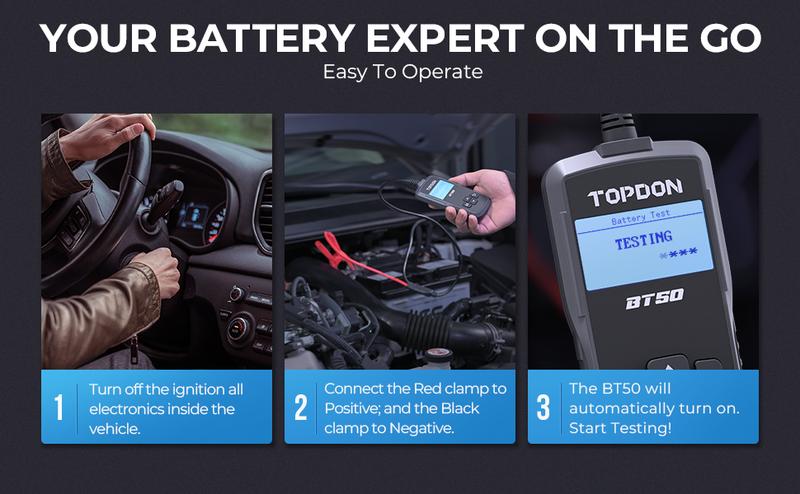 YOUR BATTERY EXPERT ON THE GO

Easy To Operate

TOPDON

Battery Test

TESTING

****

BT50

1 Turn off the ignition all electronics inside the vehicle.

2 Connect the Red clamp to Positive; and the Black clamp to Negative.

3 The BT50 will automatically turn on. Start Testing!