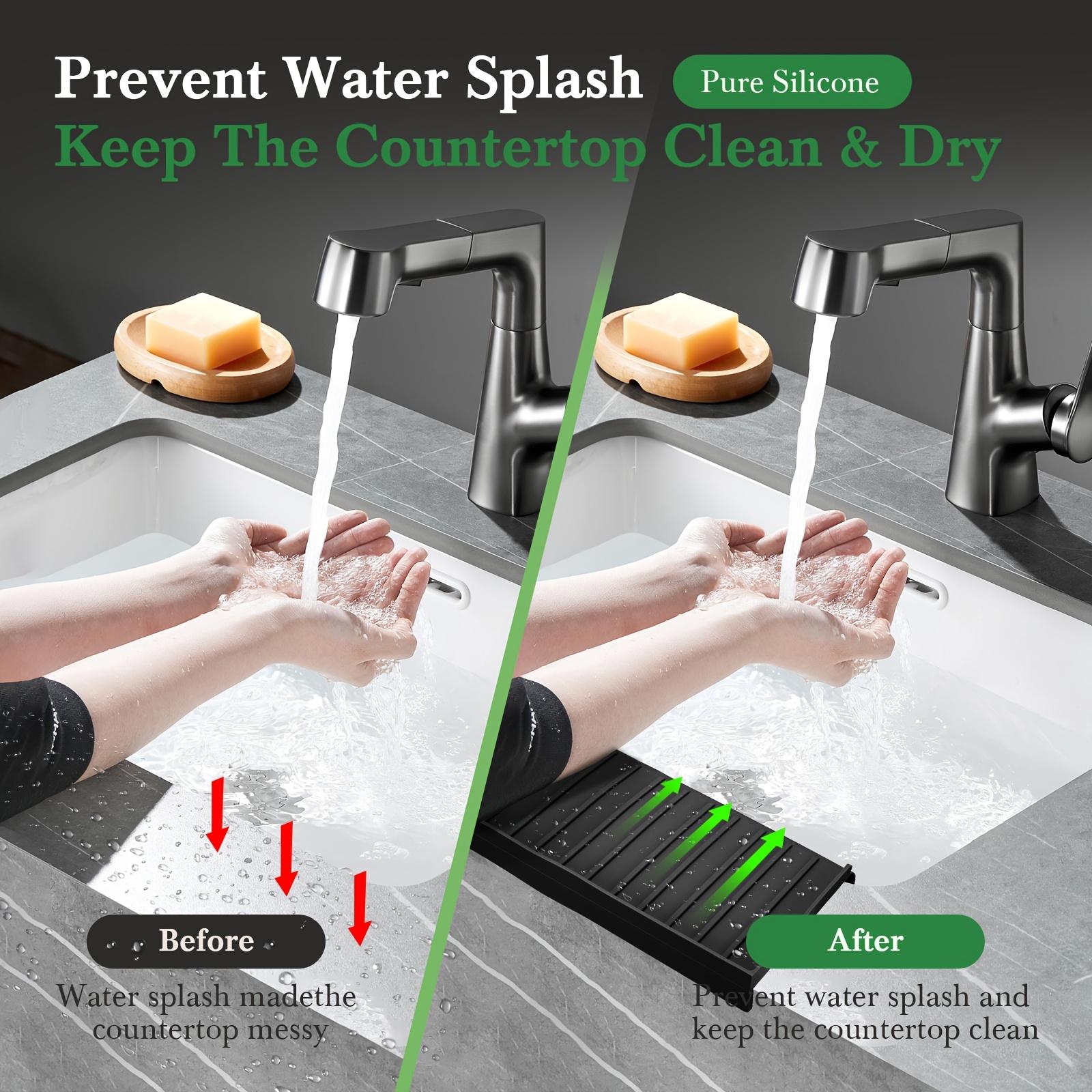 Prevent Water Splash Pure Silicone
Keep The Countertop Clean & Dry

Before
Water splash madethe countertop messy

After
Prevent water splash and keep the countertop clean