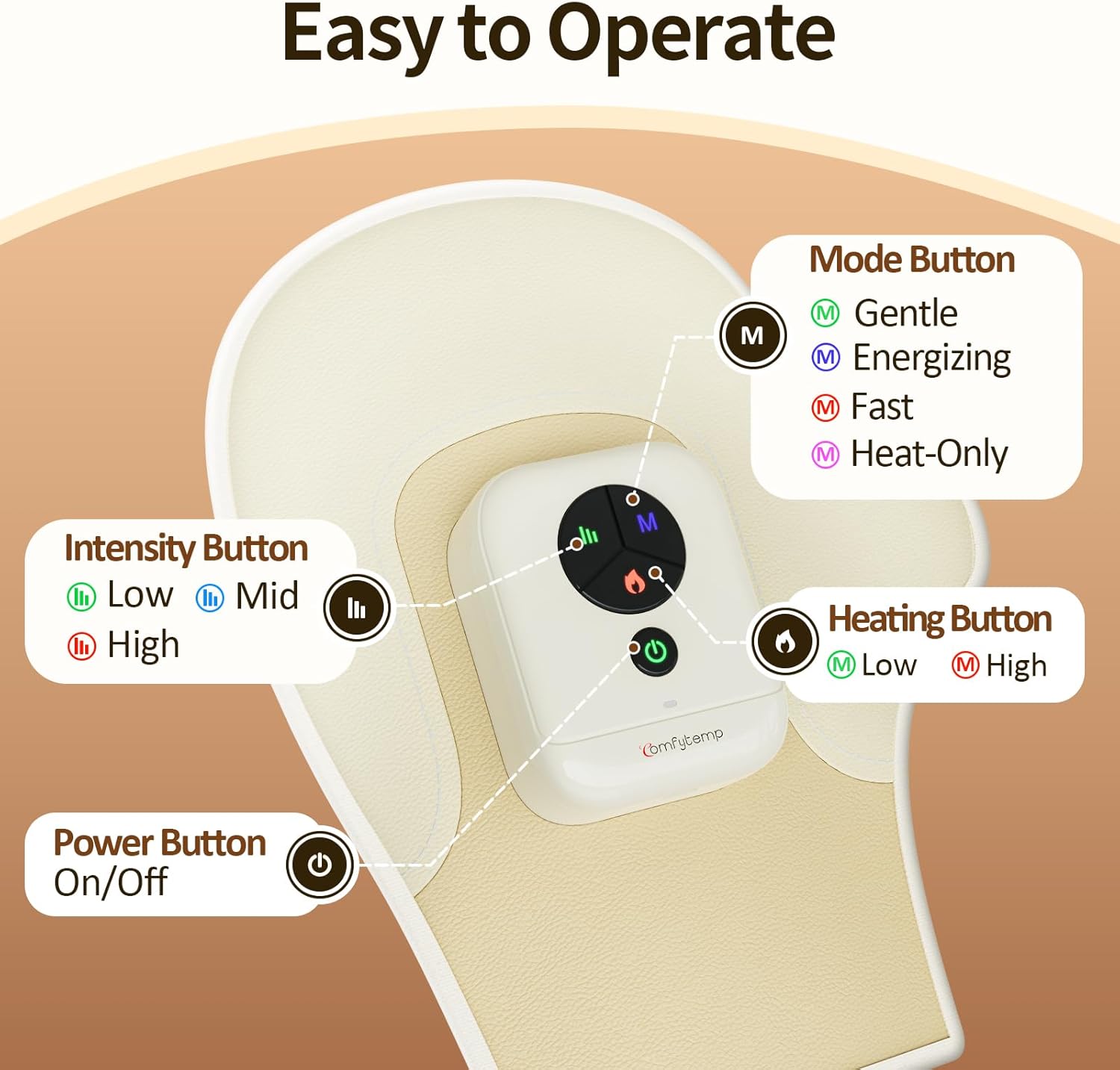 Easy to Operate

Mode Button
M Gentle
M Energizing
M Fast
M Heat-Only

M

Intensity Button
Low Mid
High

M

Heating Button
M Low M High

Comfytemp

Power Button
On/Off