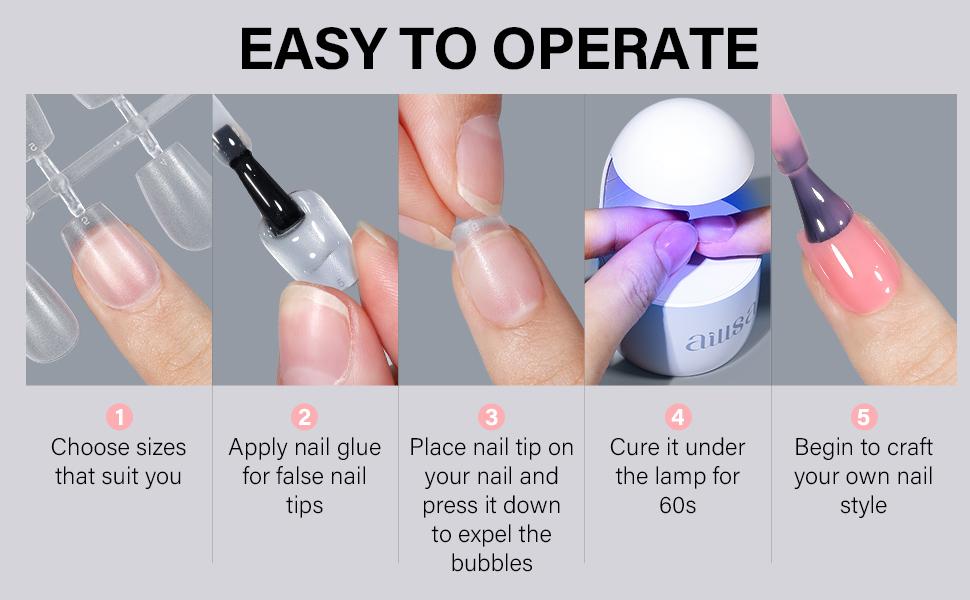 EASY TO OPERATE

aillsa

1
Choose sizes that suit you

2
Apply nail glue for false nail tips

3
Place nail tip on your nail and press it down to expel the bubbles

4
Cure it under the lamp for 60s

5
Begin to craft your own nail style