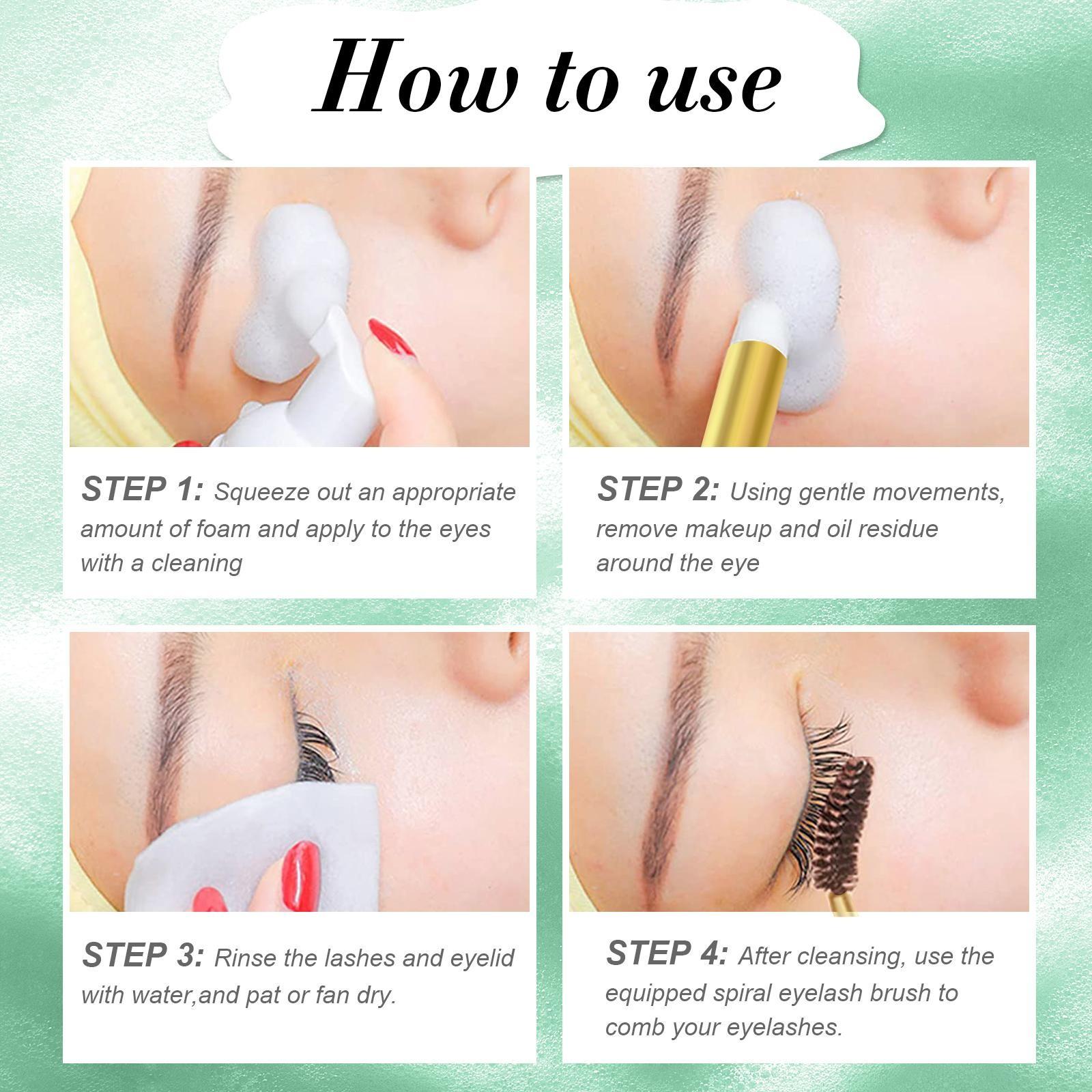 How to use

STEP 1: Squeeze out an appropriate amount of foam and apply to the eyes with a cleaning

STEP 2: Using gentle movements, remove makeup and oil residue around the eye

STEP 3: Rinse the lashes and eyelid with water,and pat or fan dry.

STEP 4: After cleansing, use the equipped spiral eyelash brush to comb your eyelashes.