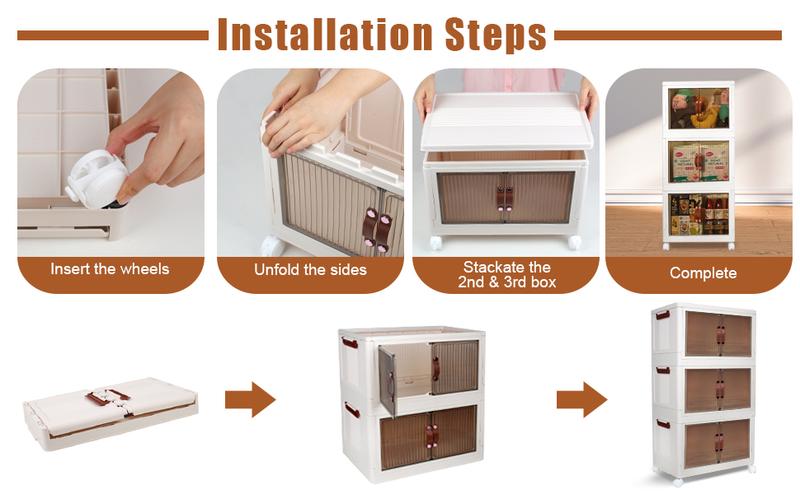 Installation Steps

Insert the wheels

Unfold the sides

Stackate the 2nd & 3rd box

Complete