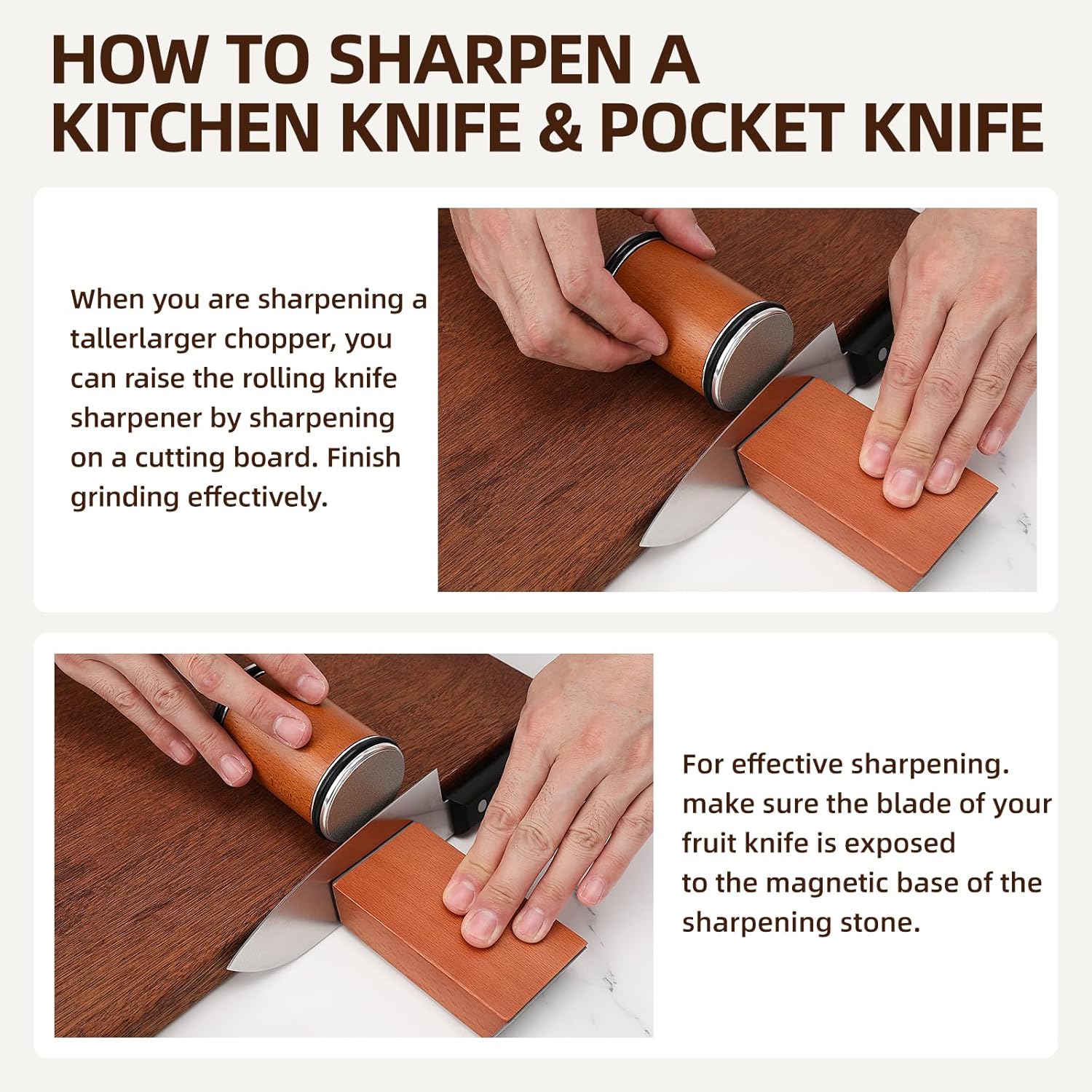 HOW TO SHARPEN A KITCHEN KNIFE & POCKET KNIFE

When you are sharpening a tallerlarger chopper, you can raise the rolling knife sharpener by sharpening on a cutting board. Finish grinding effectively.

For effective sharpening. make sure the blade of your fruit knife is exposed
to the magnetic base of the sharpening stone.