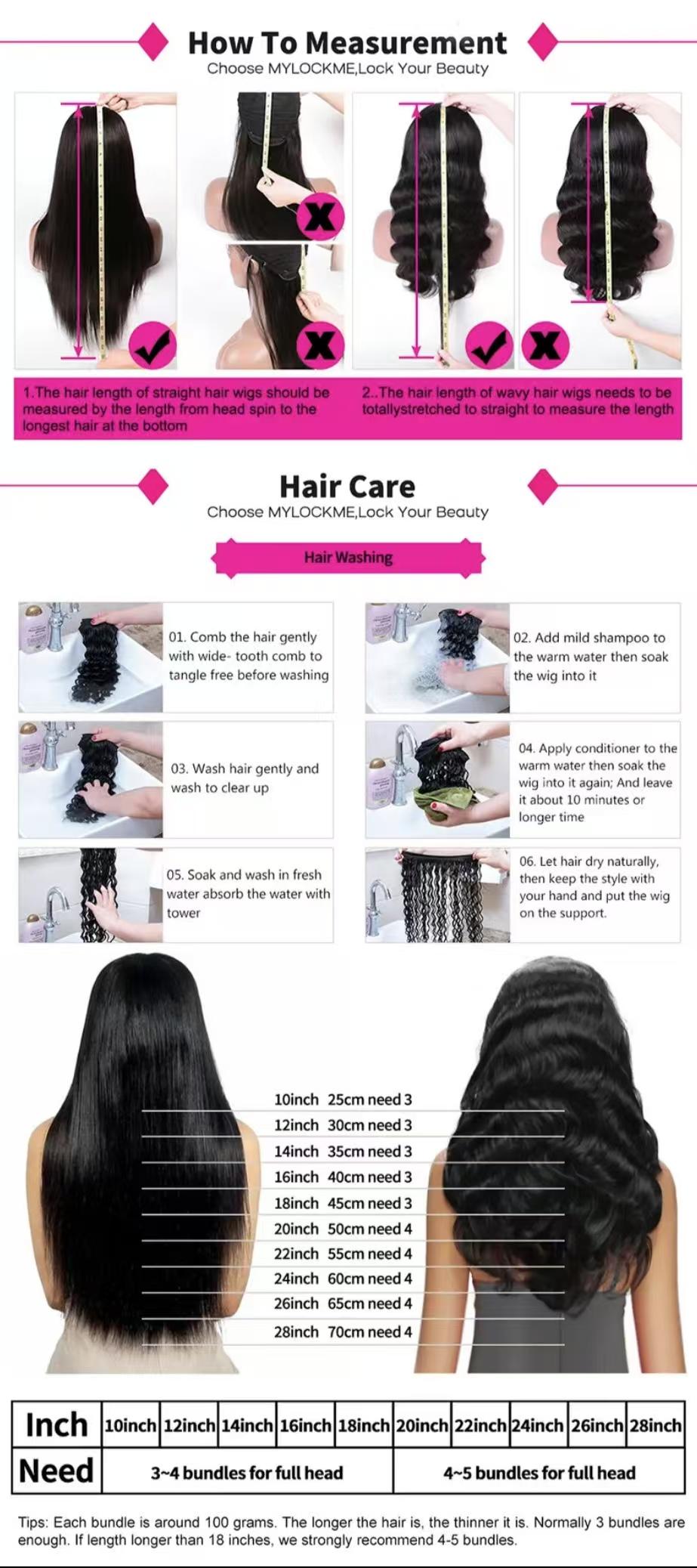 How To Measurement
Choose MYLOCKME,Lock Your Beauty

1.The hair length of straight hair wigs should be measured by the length from head spin to the longest hair at the bottom

2..The hair length of wavy hair wigs needs to be totallystretched to straight to measure the length

Hair Care
Choose MYLOCKME,Lock Your Beauty

Hair Washing

01. Comb the hair gently with wide- tooth comb to tangle free before washing

02. Add mild shampoo to the warm water then soak the wig into it

03. Wash hair gently and wash to clear up

04. Apply conditioner to the warm water then soak the wig into it again; And leave it about 10 minutes or longer time

05. Soak and wash in fresh water absorb the water with tower

06. Let hair dry naturally, then keep the style with your hand and put the wig on the support.

10inch 25cm need 3
12inch 30cm need 3
14inch 35cm need 3
16inch 40cm need 3
18inch 45cm need 3
20inch 50cm need 4
22inch 55cm need 4
24inch 60cm need 4
26inch 65cm need 4
28inch 70cm need 4

| Inch | 10inch | 12inch | 14inch | 16inch | 18inch | 20inch | 22inch | 24inch | 26inch | 28inch |
|---|---|---|---|---|---|---|---|---|---|---|
| Need | 3~4 bundles for full head | | | | | 4~5 bundles for full head | | | | |

Tips: Each bundle is around 100 grams. The longer the hair is, the thinner it is. Normally 3 bundles are enough. If length longer than 18 inches, we strongly recommend 4-5 bundles.