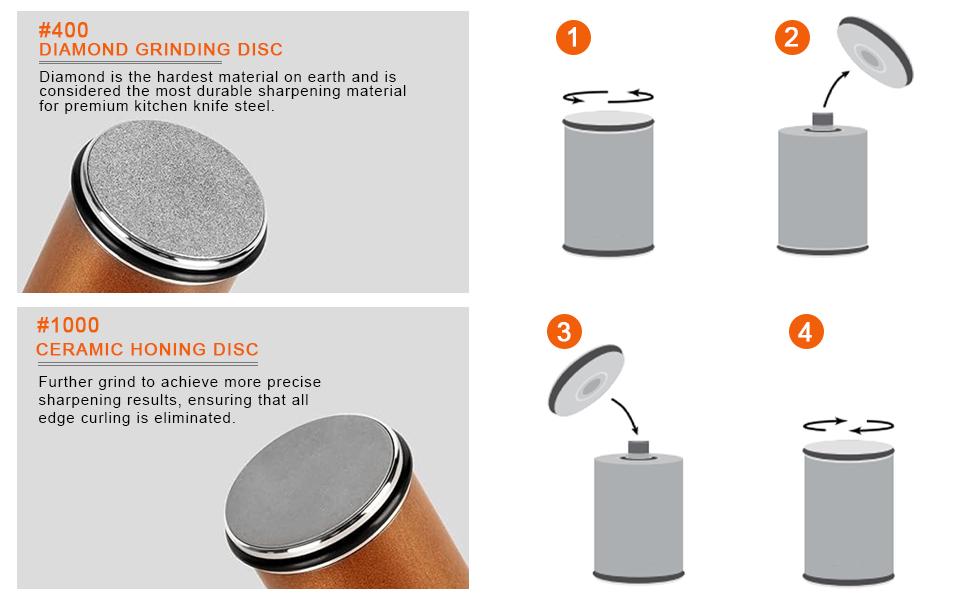 #400
DIAMOND GRINDING DISC

Diamond is the hardest material on earth and is considered the most durable sharpening material for premium kitchen knife steel.

#1000
CERAMIC HONING DISC

Further grind to achieve more precise sharpening results, ensuring that all edge curling is eliminated.

1

2

3

4