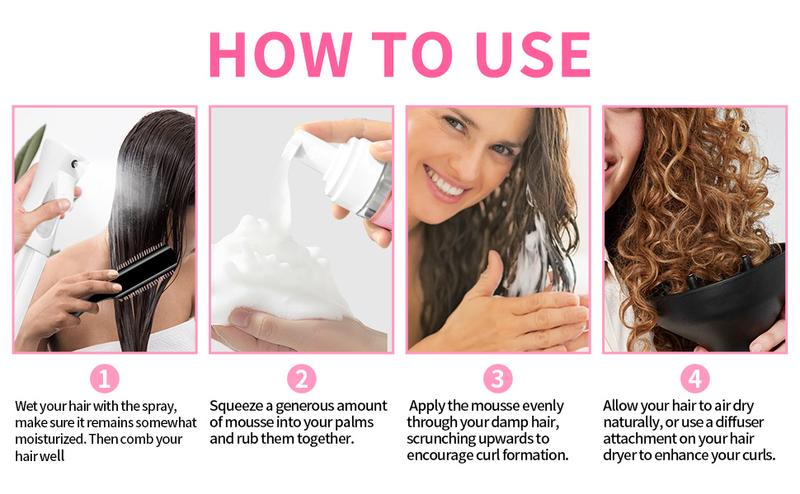 HOW TO USE

1

Wet your hair with the spray, make sure it remains somewhat moisturized. Then comb your hair well

2

Squeeze a generous amount of mousse into your palms and rub them together.

3

Apply the mousse evenly through your damp hair, scrunching upwards to encourage curl formation.

4

Allow your hair to air dry naturally, or use a diffuser attachment on your hair dryer to enhance your curls.