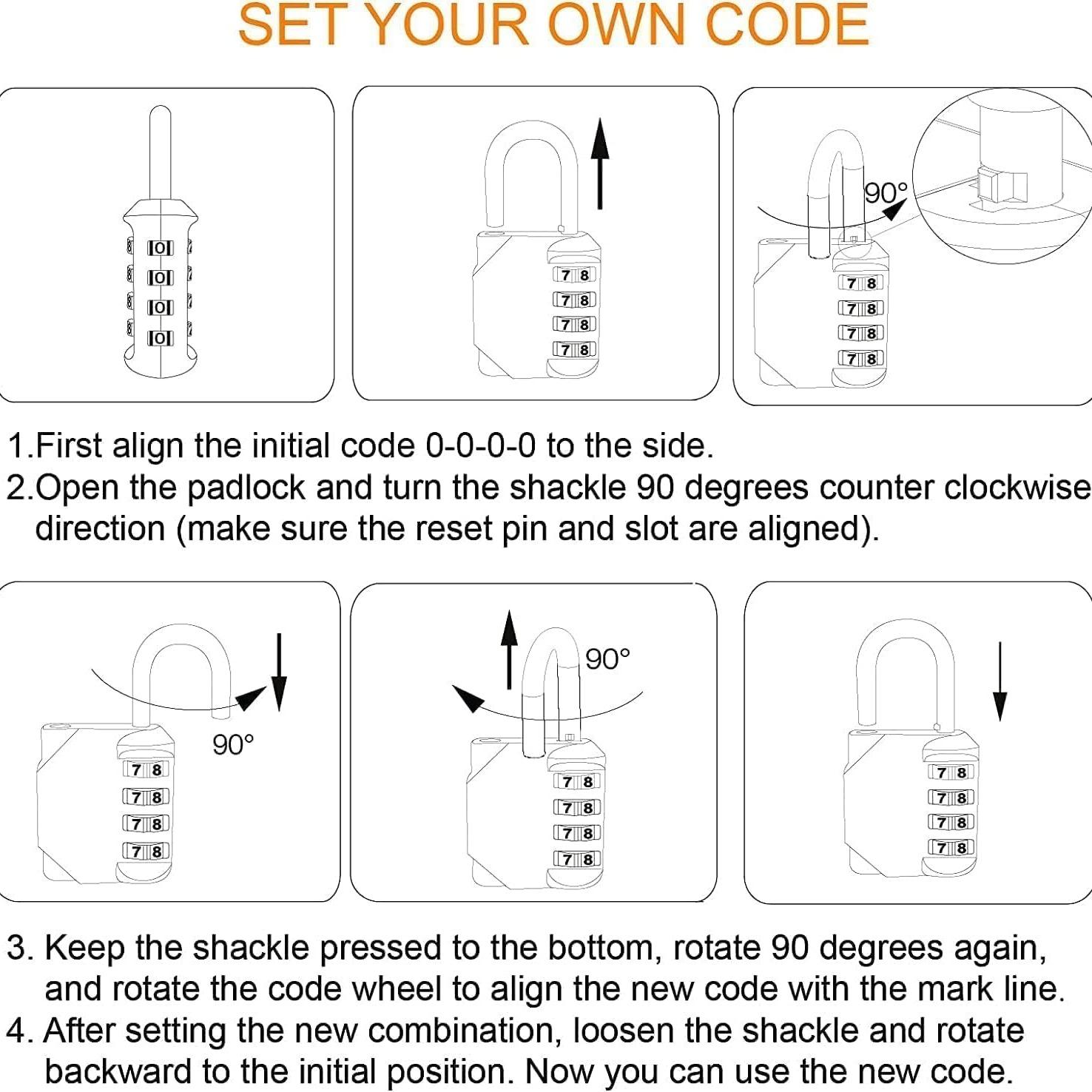 SET YOUR OWN CODE

0
0
0
0

7 8
7 8
7 8
7 8

90°

7 8
7 8
7 8
7 8

1.First align the initial code 0-0-0-0 to the side.
2.Open the padlock and turn the shackle 90 degrees counter clockwise direction (make sure the reset pin and slot are aligned).

90°

7 8
7 8
7 8
7 8

90°

7 8
7 8
7 8
7 8

7 8
7 8
7 8
7 8

3. Keep the shackle pressed to the bottom, rotate 90 degrees again, and rotate the code wheel to align the new code with the mark line.
4. After setting the new combination, loosen the shackle and rotate backward to the initial position. Now you can use the new code.