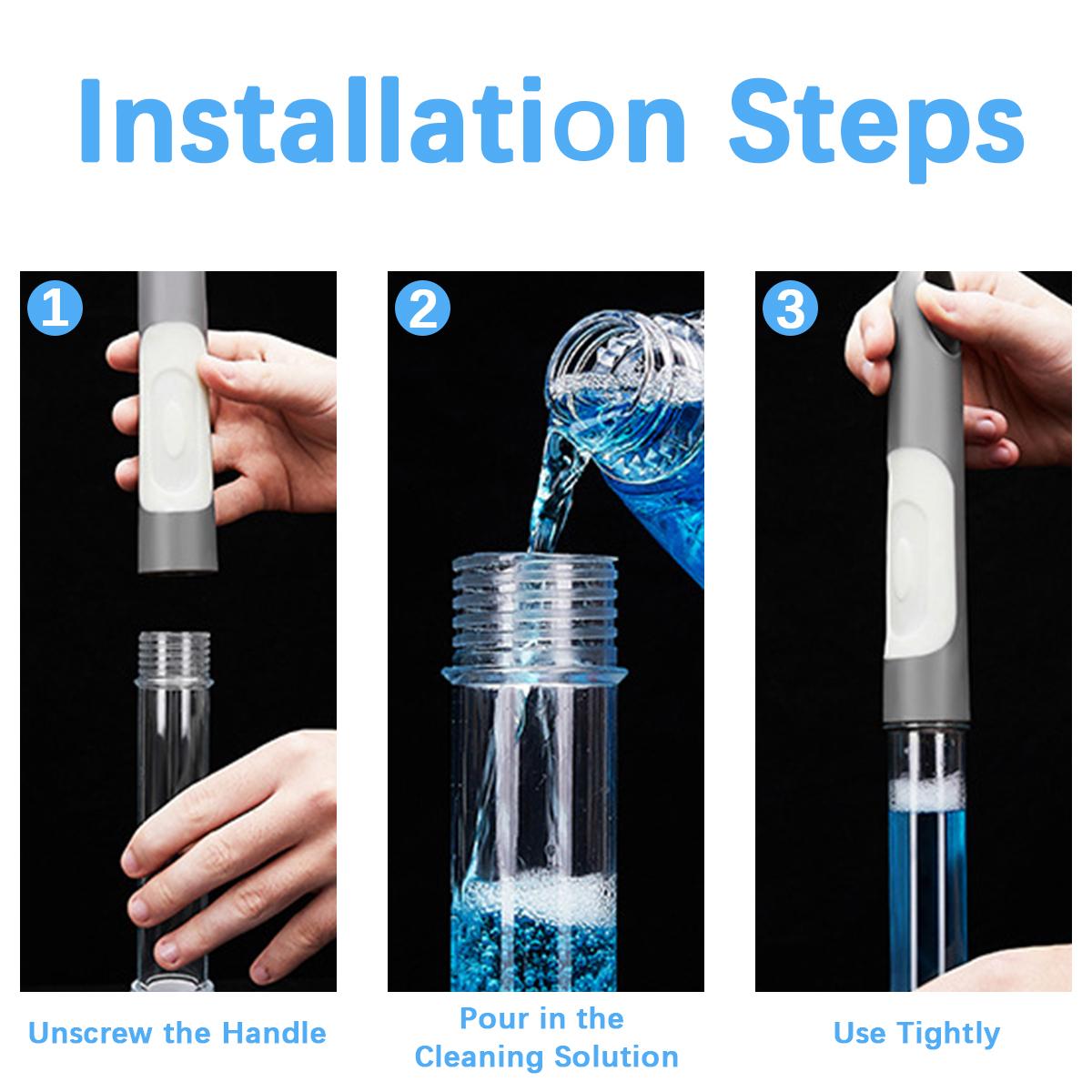 Installation Steps

1

Unscrew the Handle

2

Pour in the Cleaning Solution

3

Use Tightly