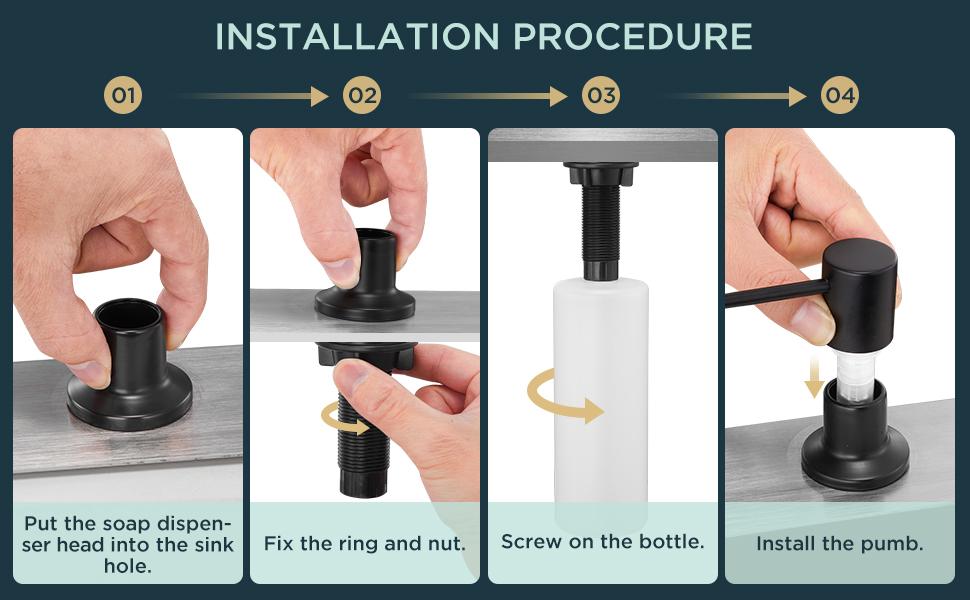 INSTALLATION PROCEDURE

01

02

03

04

Put the soap dispenser head into the sink hole.

Fix the ring and nut.

Screw on the bottle.

Install the pumb.