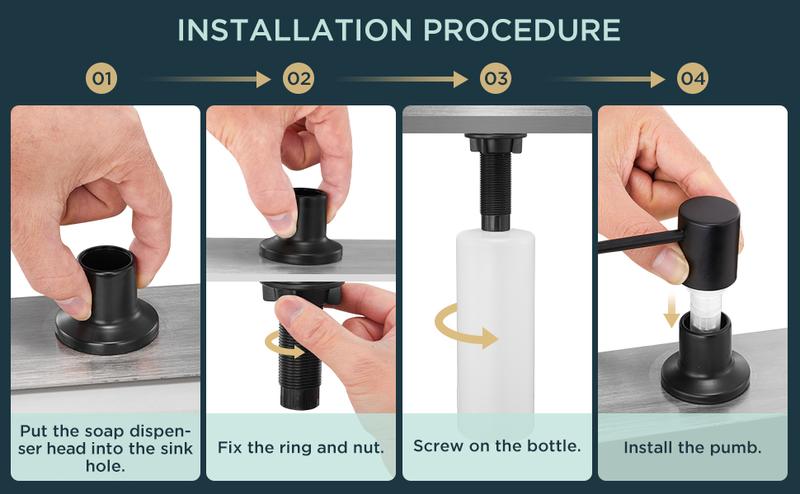 INSTALLATION PROCEDURE

01

02

03

04

Put the soap dispenser head into the sink hole.

Fix the ring and nut.

Screw on the bottle.

Install the pumb.