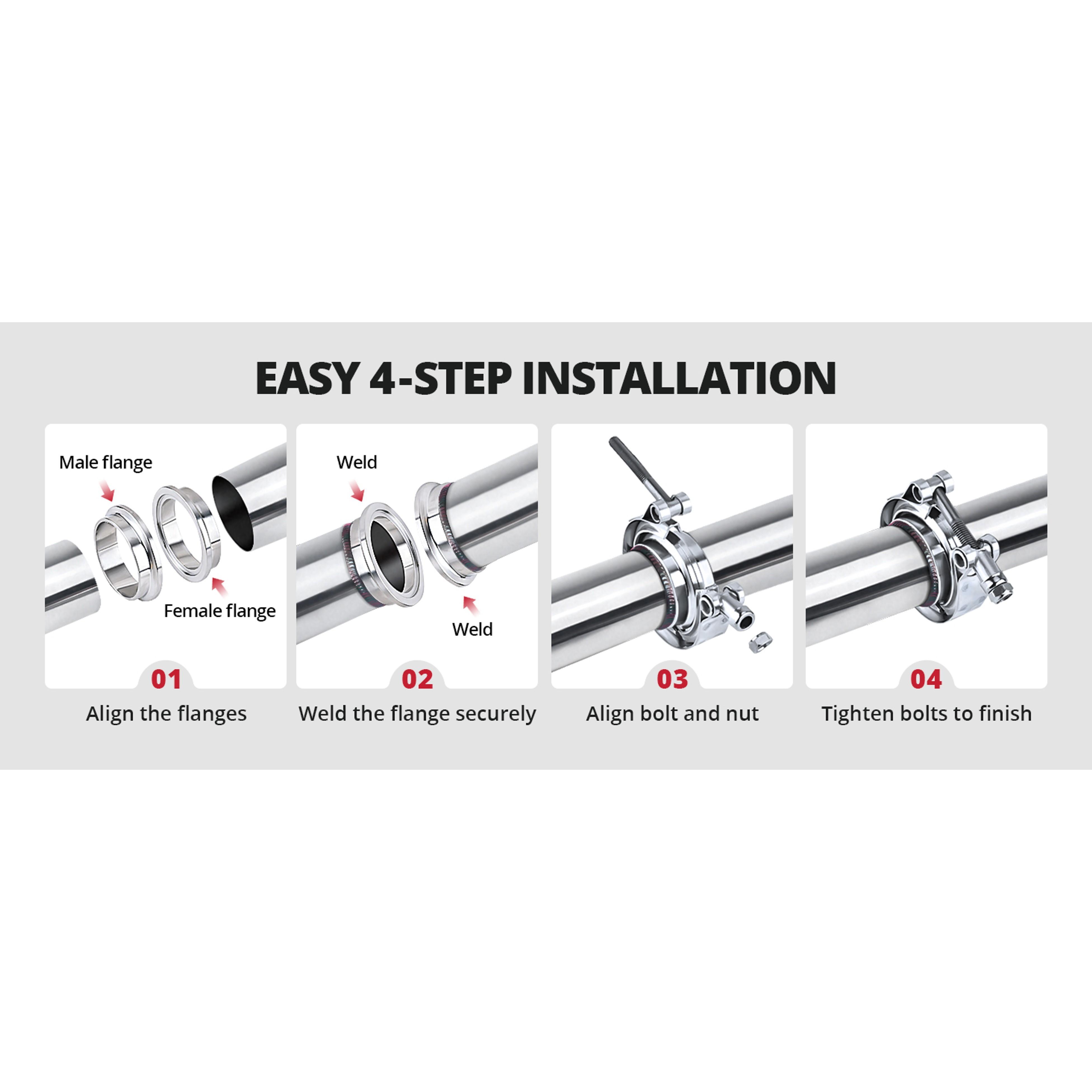 EASY 4-STEP INSTALLATION

Male flange

Female flange

01

Align the flanges

Weld

Weld

02

Weld the flange securely

03

Align bolt and nut

04

Tighten bolts to finish