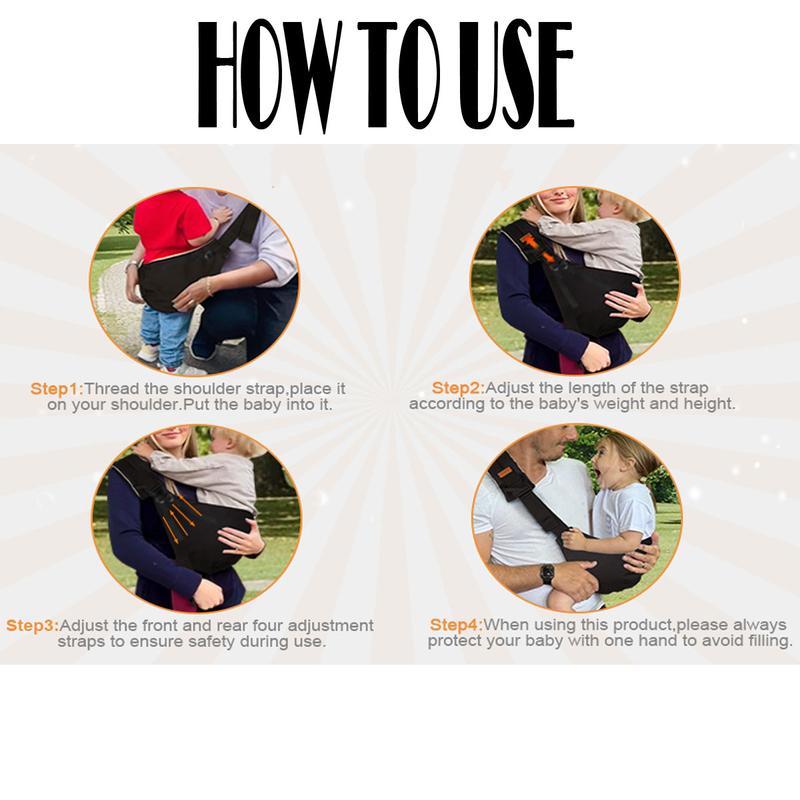 HOW TO USE

Step1:Thread the shoulder strap,place it on your shoulder.Put the baby into it.

Step2:Adjust the length of the strap according to the baby's weight and height.

Step3:Adjust the front and rear four adjustment straps to ensure safety during use.

Step4:When using this product,please always protect your baby with one hand to avoid filling.