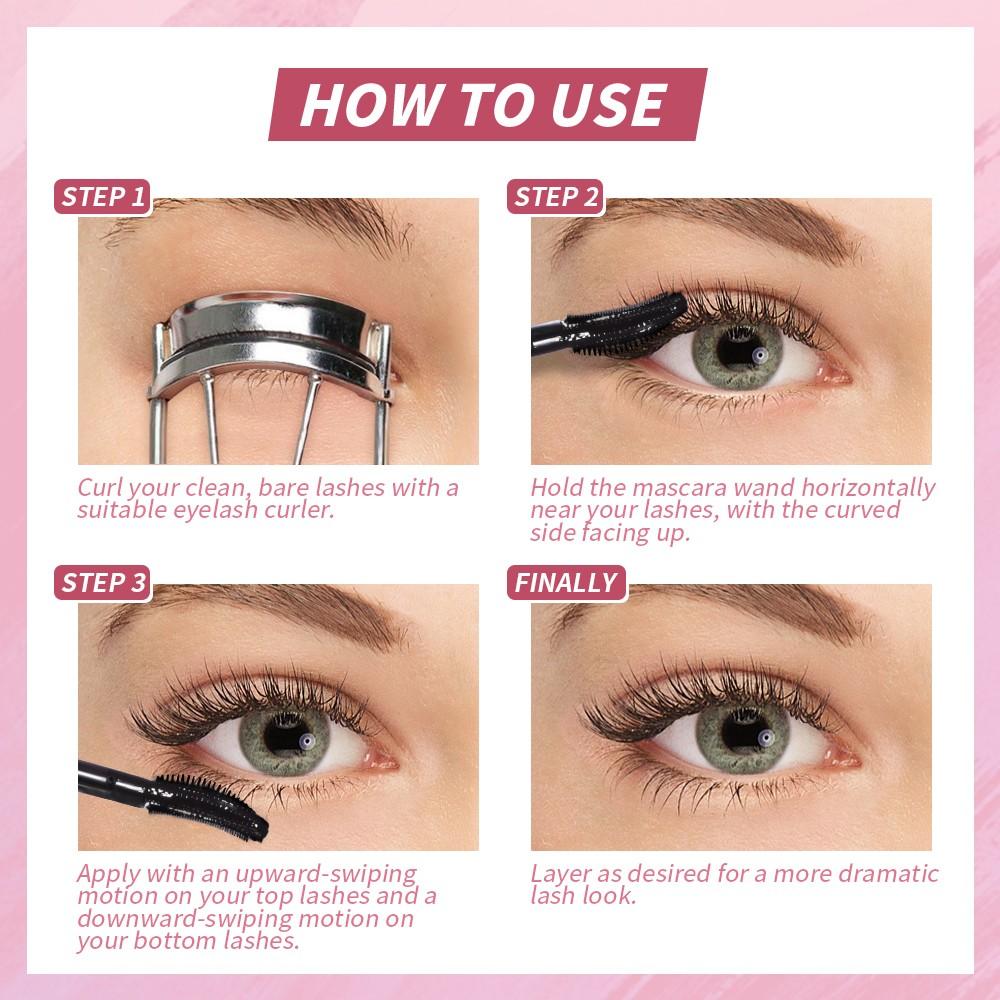 HOW TO USE

STEP 1

Curl your clean, bare lashes with a suitable eyelash curler.

STEP 2

Hold the mascara wand horizontally near your lashes, with the curved side facing up.

STEP 3

Apply with an upward-swiping motion on your top lashes and a downward-swiping motion on your bottom lashes.

FINALLY

Layer as desired for a more dramatic lash look.