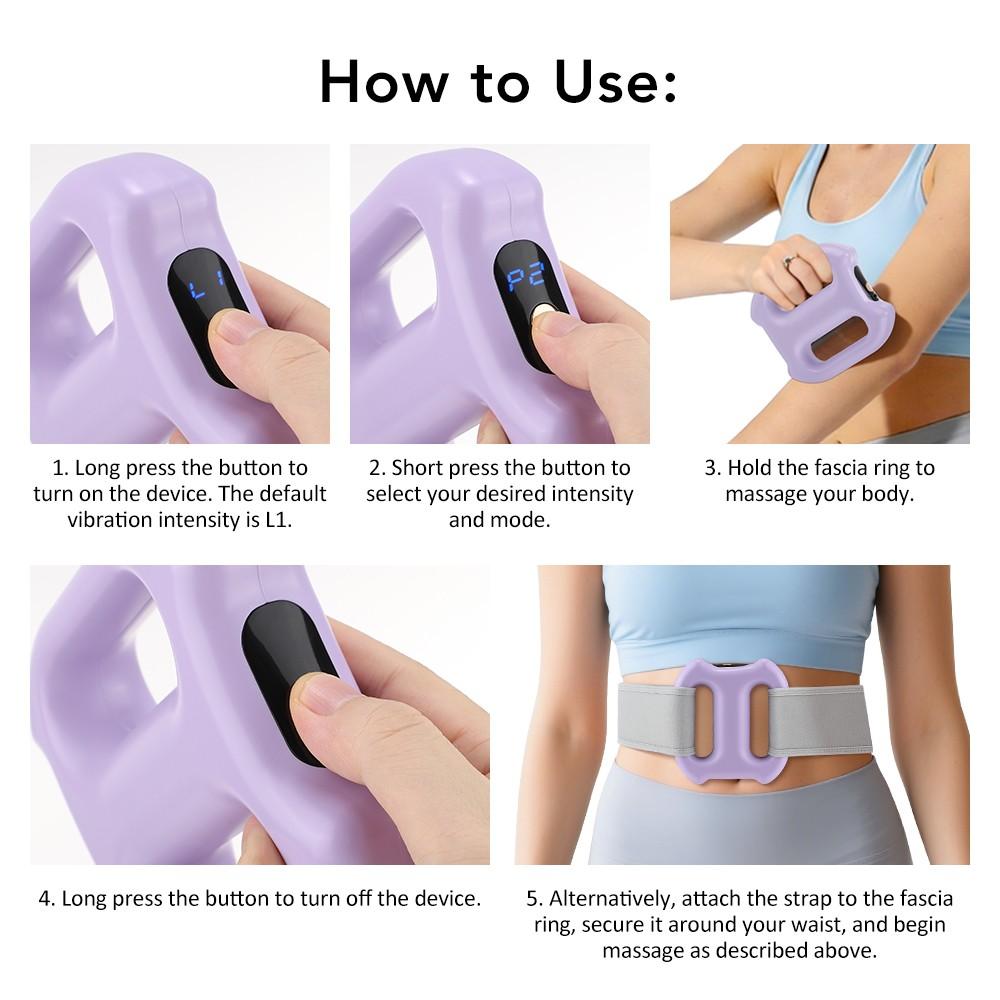 How to Use:

L1

P2

1. Long press the button to turn on the device. The default vibration intensity is L1.

2. Short press the button to select your desired intensity and mode.

3. Hold the fascia ring to massage your body.

4. Long press the button to turn off the device.

5. Alternatively, attach the strap to the fascia ring, secure it around your waist, and begin massage as described above.