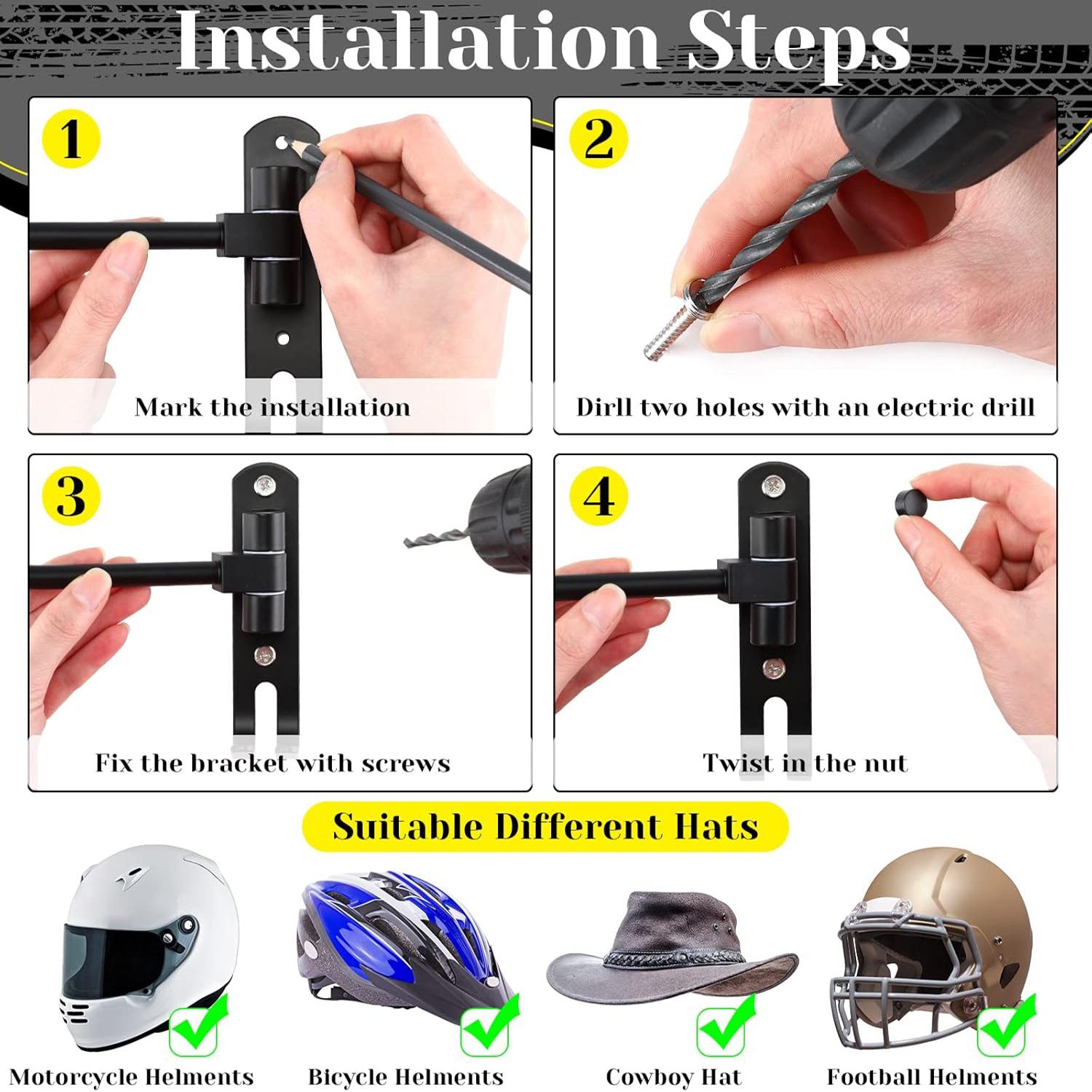 Installation Steps

1

Mark the installation

2

Dirll two holes with an electric drill

3

Fix the bracket with screws

4

Twist in the nut

Suitable Different Hats

Motorcycle Helments

Bicycle Helments

Cowboy Hat

Football Helments