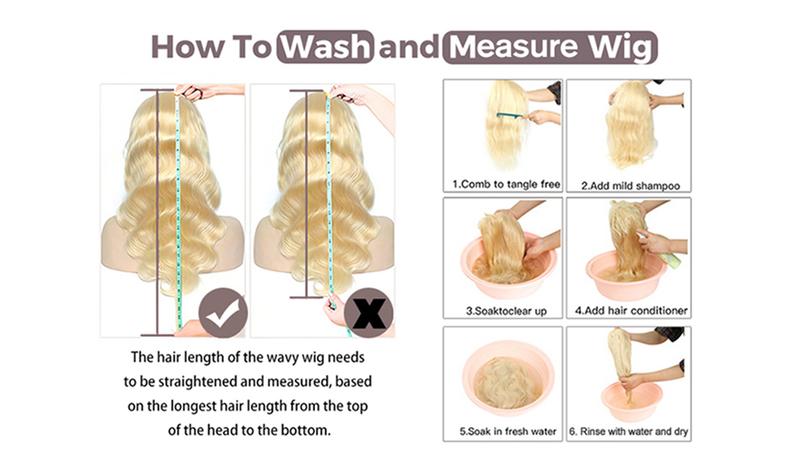 How To Wash and Measure Wig

The hair length of the wavy wig needs to be straightened and measured, based on the longest hair length from the top of the head to the bottom.

1.Comb to tangle free

2.Add mild shampoo

3.Soaktoclear up

4.Add hair conditioner

5.Soak in fresh water

6. Rinse with water and dry