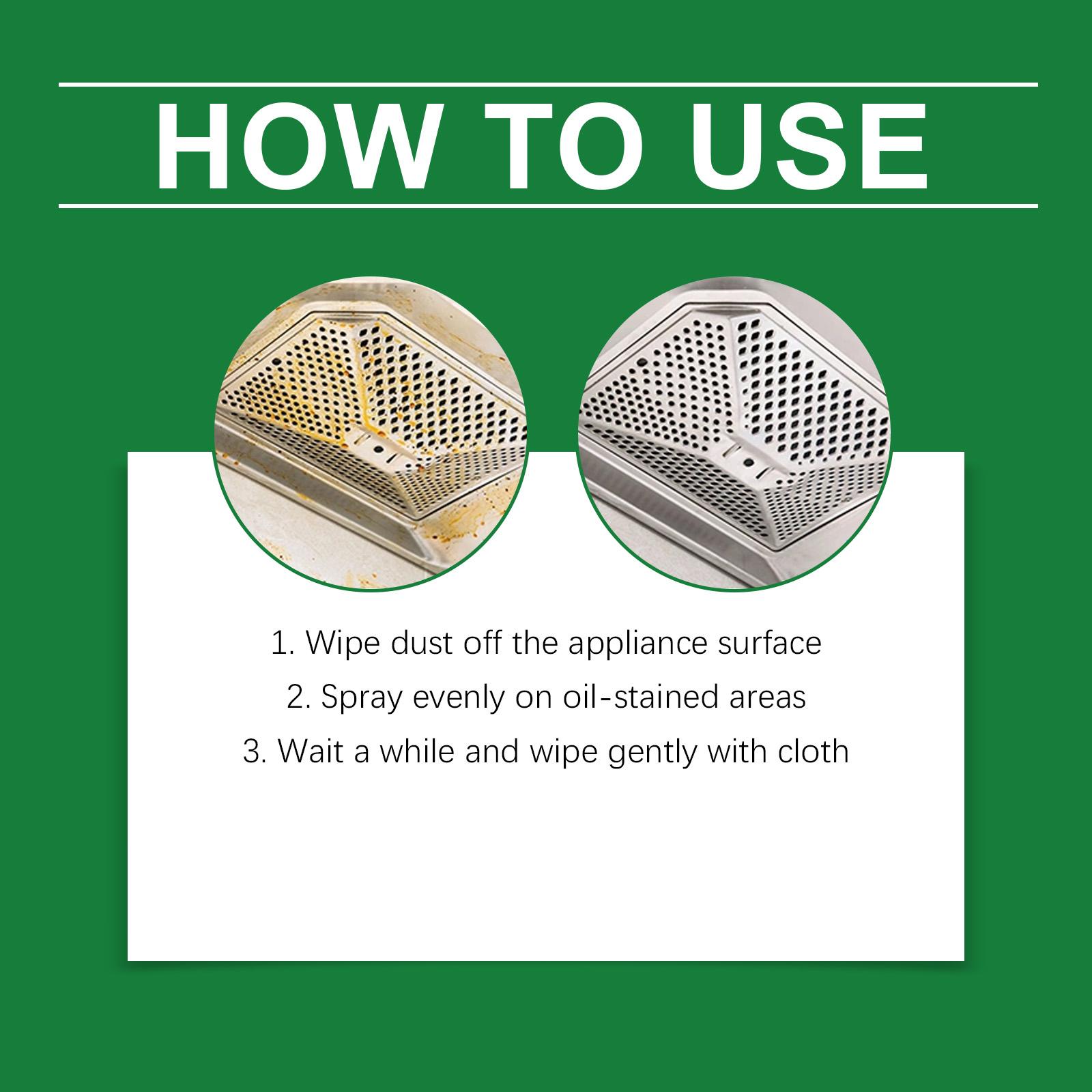 HOW TO USE

1. Wipe dust off the appliance surface

2. Spray evenly on oil-stained areas

3. Wait a while and wipe gently with cloth