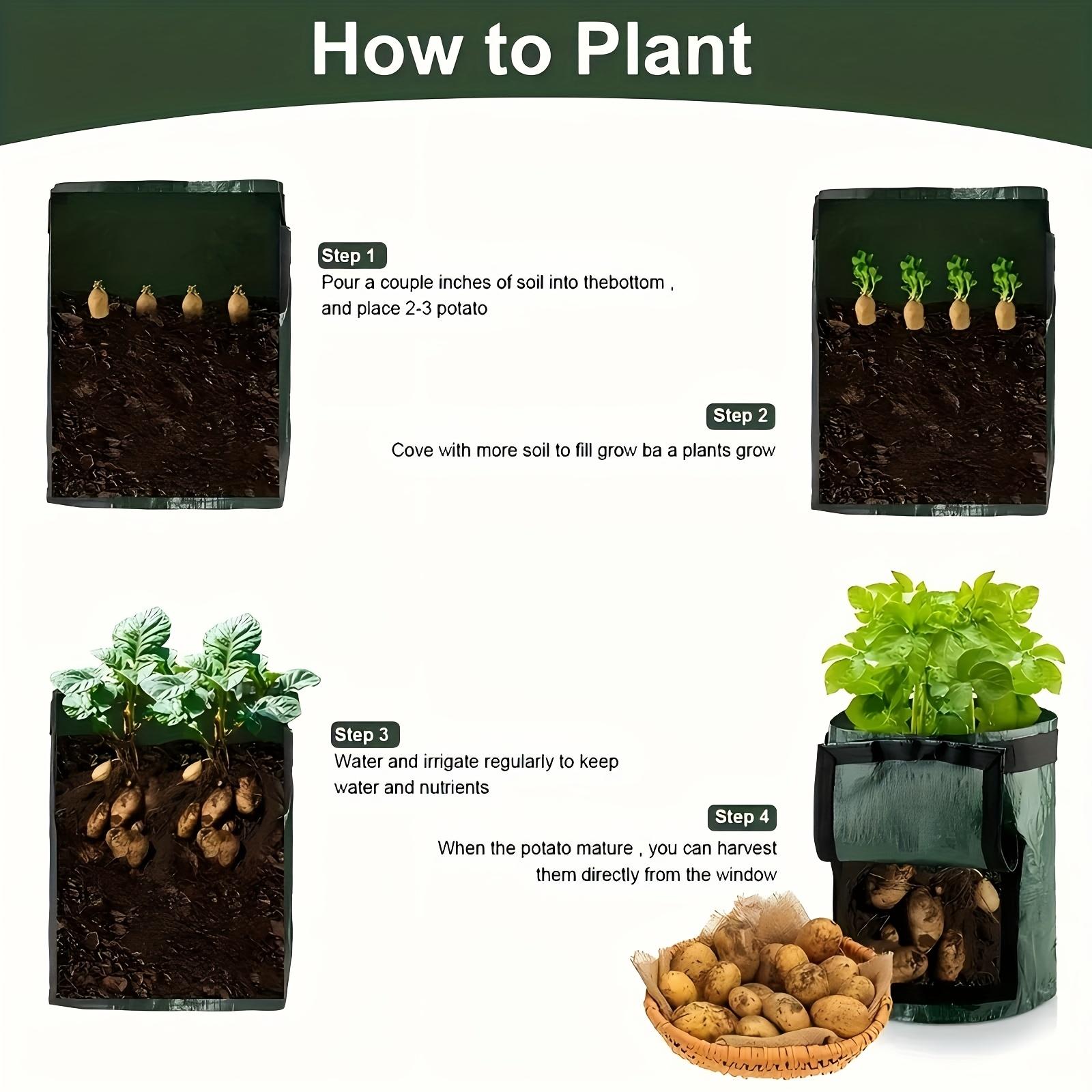 How to Plant

Step 1
Pour a couple inches of soil into thebottom , and place 2-3 potato

Step 2
Cove with more soil to fill grow ba a plants grow

Step 3
Water and irrigate regularly to keep water and nutrients

Step 4
When the potato mature , you can harvest them directly from the window