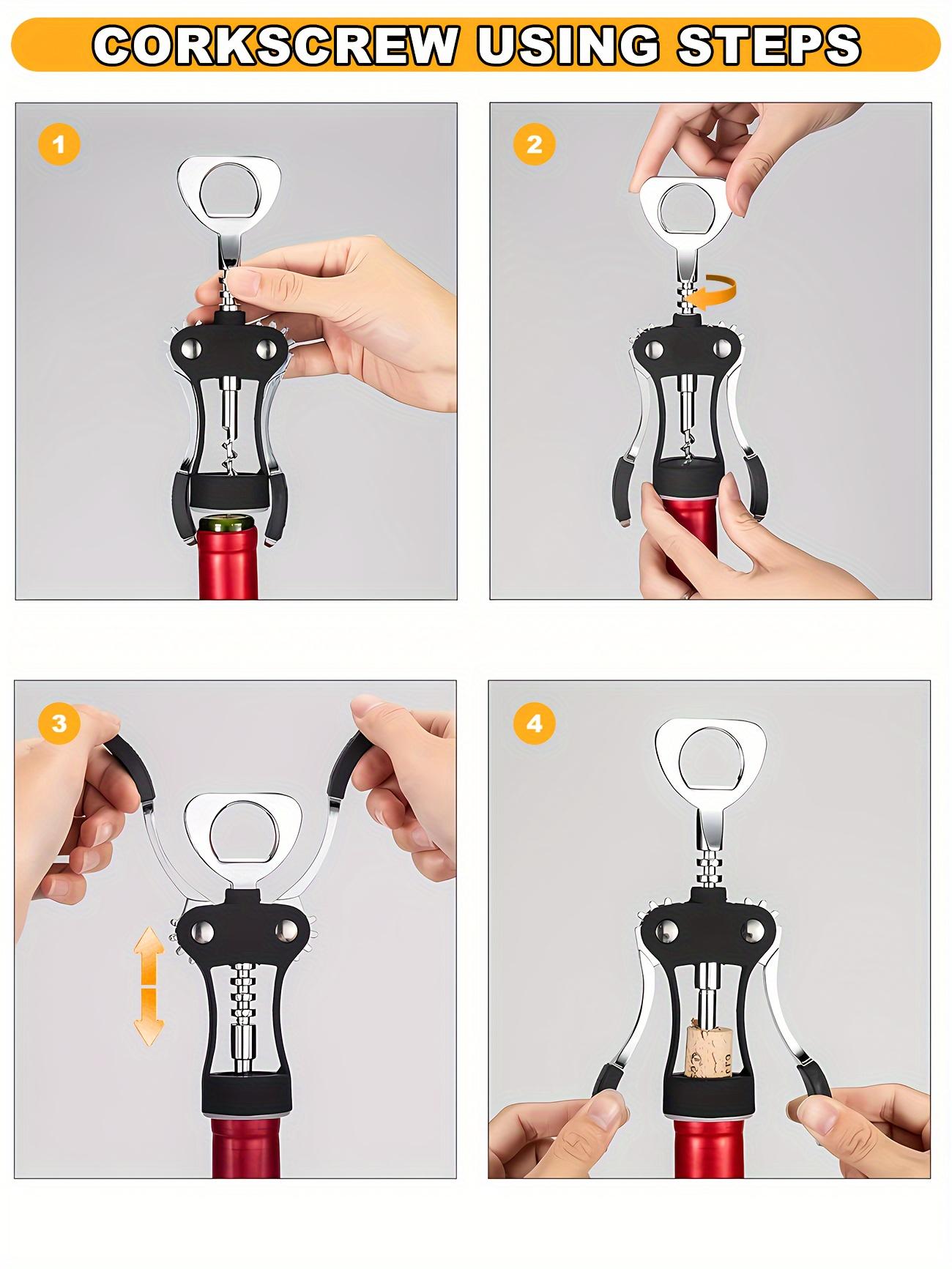 CORKSCREW USING STEPS

1

2

3

4