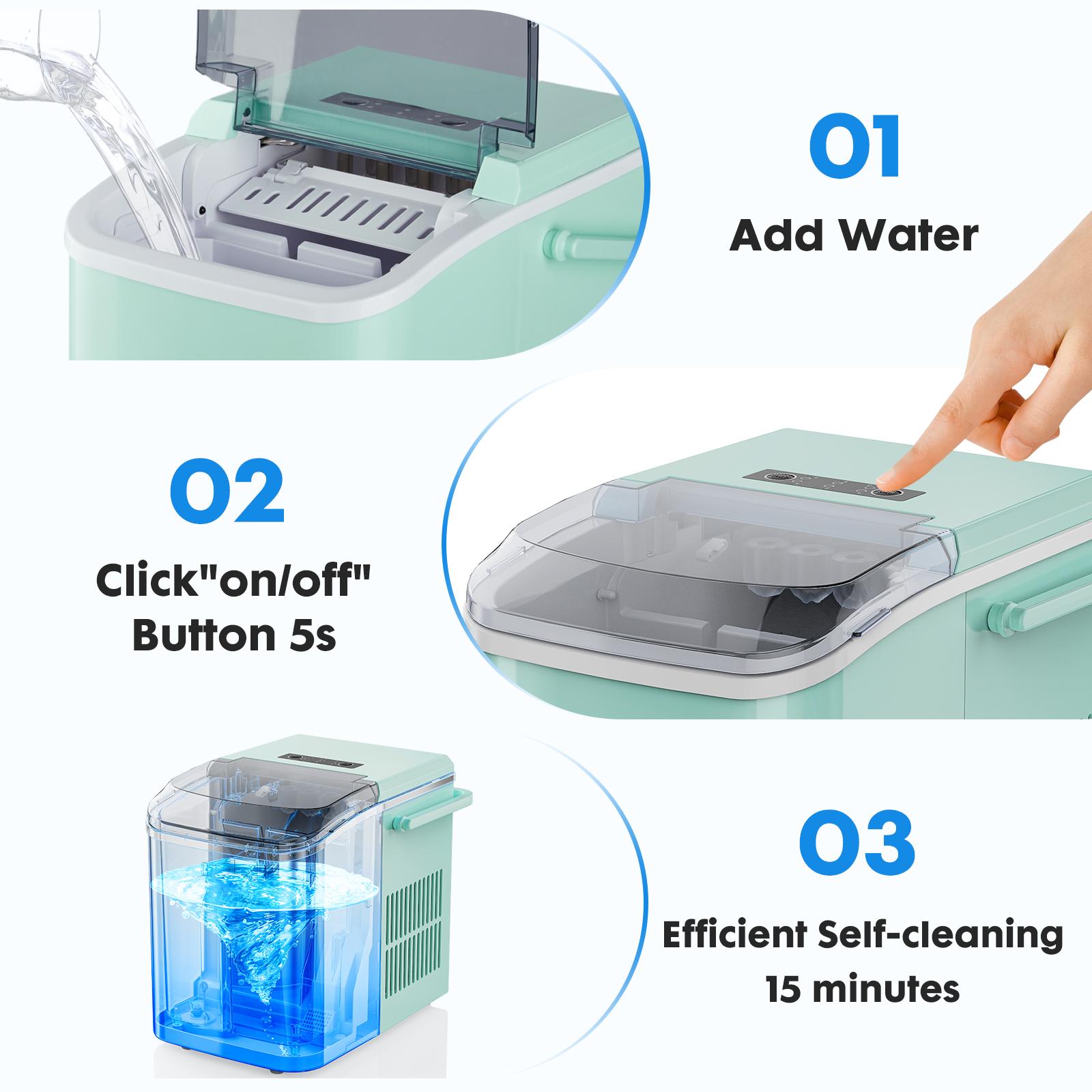 01
Add Water

02
Click"on/off" Button 5s

03
Efficient Self-cleaning 15 minutes