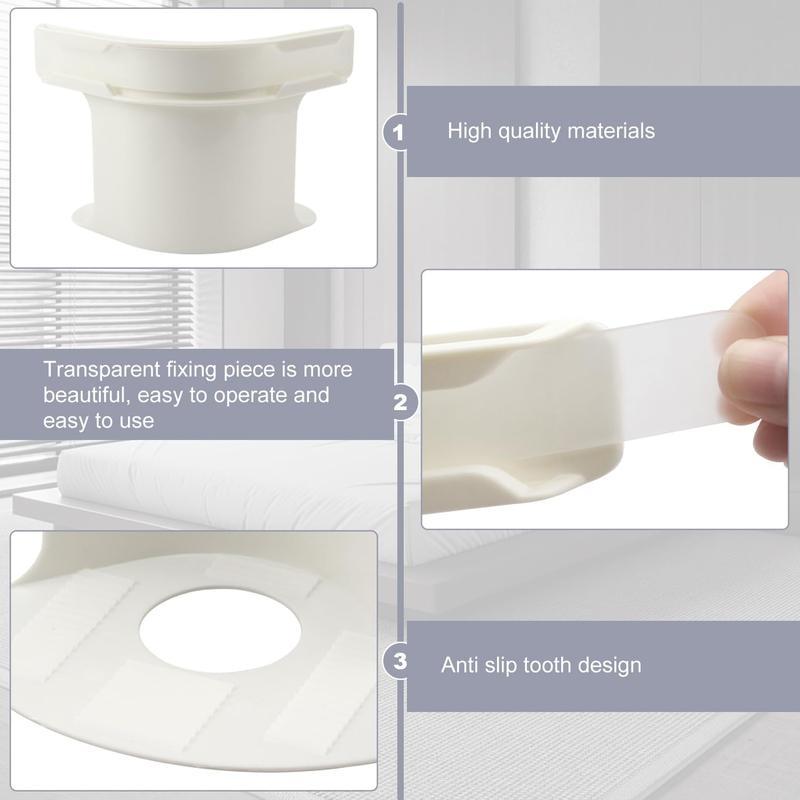 1 High quality materials

Transparent fixing piece is more beautiful, easy to operate and easy to use

2

3 Anti slip tooth design