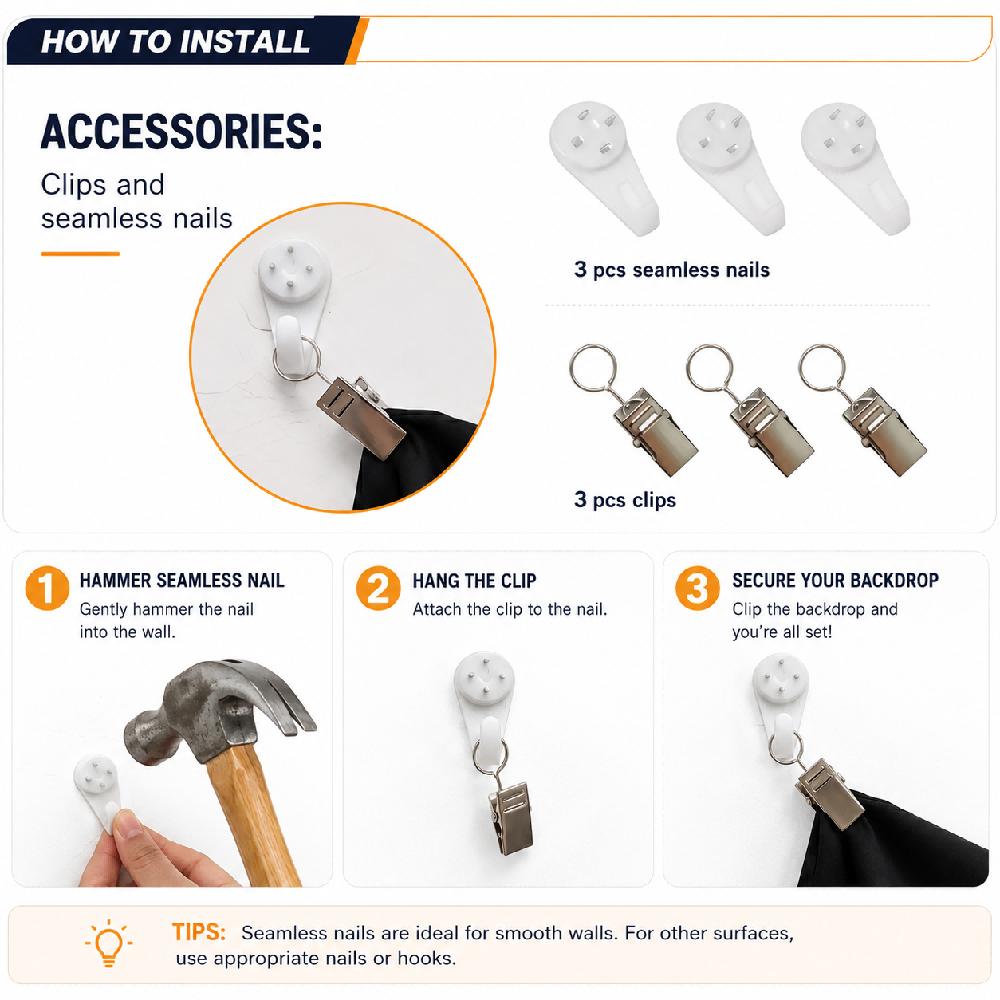 HOW TO INSTALL

ACCESSORIES:

Clips and seamless nails

3 pcs seamless nails

3 pcs clips

1 HAMMER SEAMLESS NAIL
Gently hammer the nail into the wall.

2 HANG THE CLIP
Attach the clip to the nail.

3 SECURE YOUR BACKDROP
Clip the backdrop and you're all set!

TIPS: Seamless nails are ideal for smooth walls. For other surfaces, use appropriate nails or hooks.