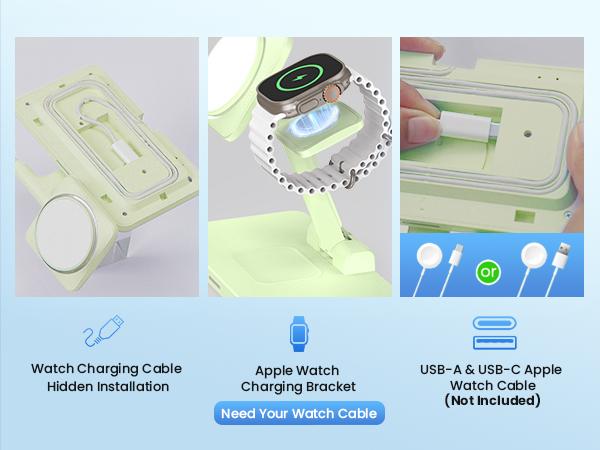 or

Watch Charging Cable Hidden Installation

Apple Watch Charging Bracket

Need Your Watch Cable

USB-A & USB-C Apple Watch Cable (Not Included)